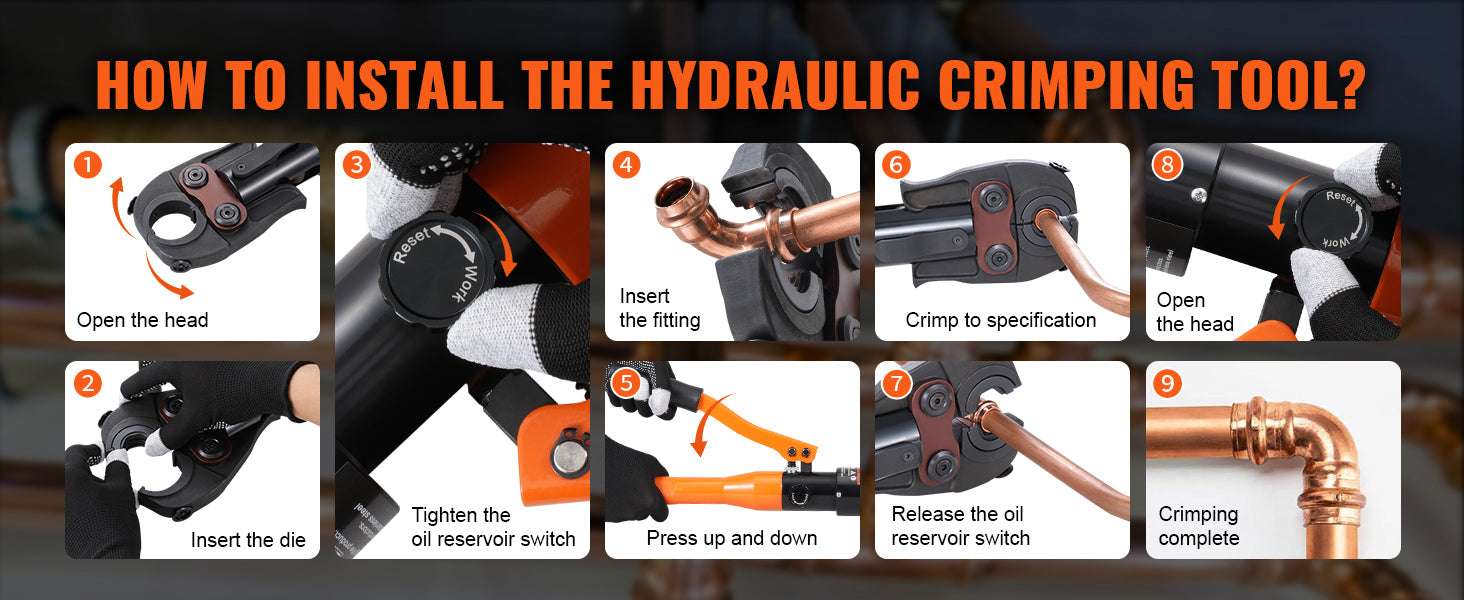 HOW TO INSTALL THE HYDRAULIC CRIMPING TOOL?

1
Open the head

2
Insert the die

3
Reset
Work
Tighten the oil reservoir switch

4
Insert the fitting

5
Press up and down

6
Crimp to specification

7
Release the oil reservoir switch

8
Reset
Work
Open the head

9
Crimping complete