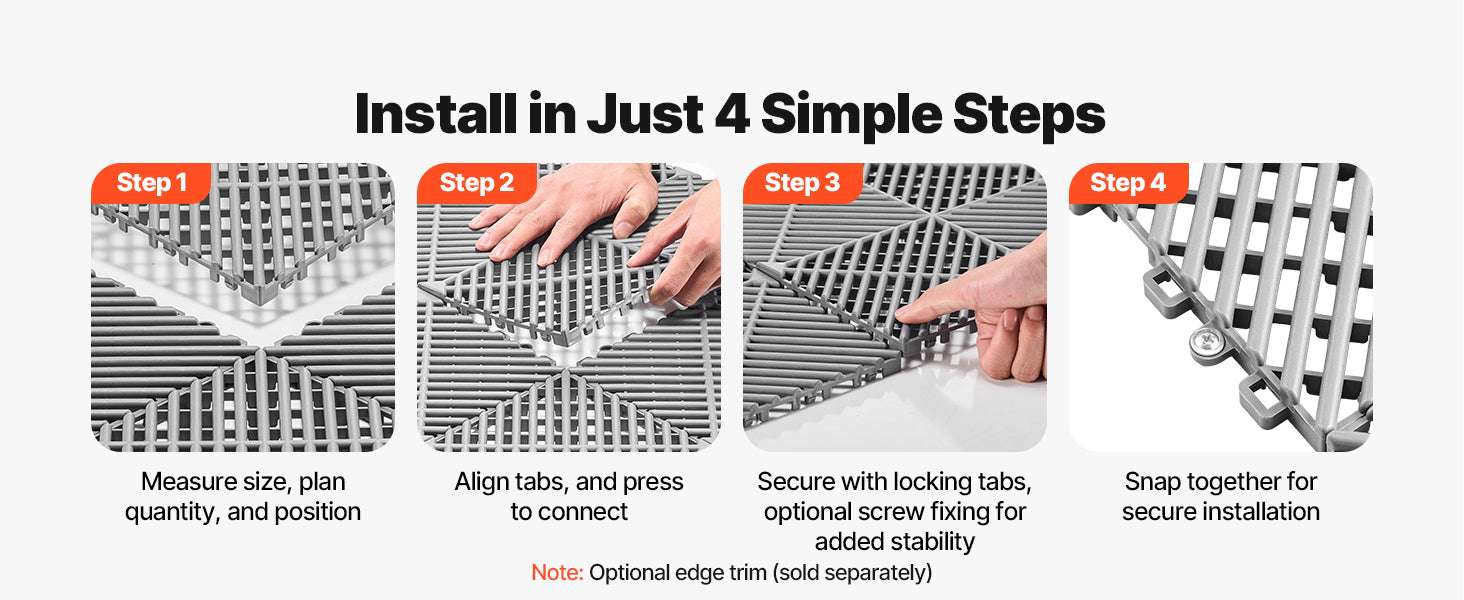 Install in Just 4 Simple Steps

Step 1

Measure size, plan quantity, and position

Step 2

Align tabs, and press to connect

Step 3

Secure with locking tabs, optional screw fixing for added stability

Step 4

Snap together for secure installation

Note: Optional edge trim (sold separately)