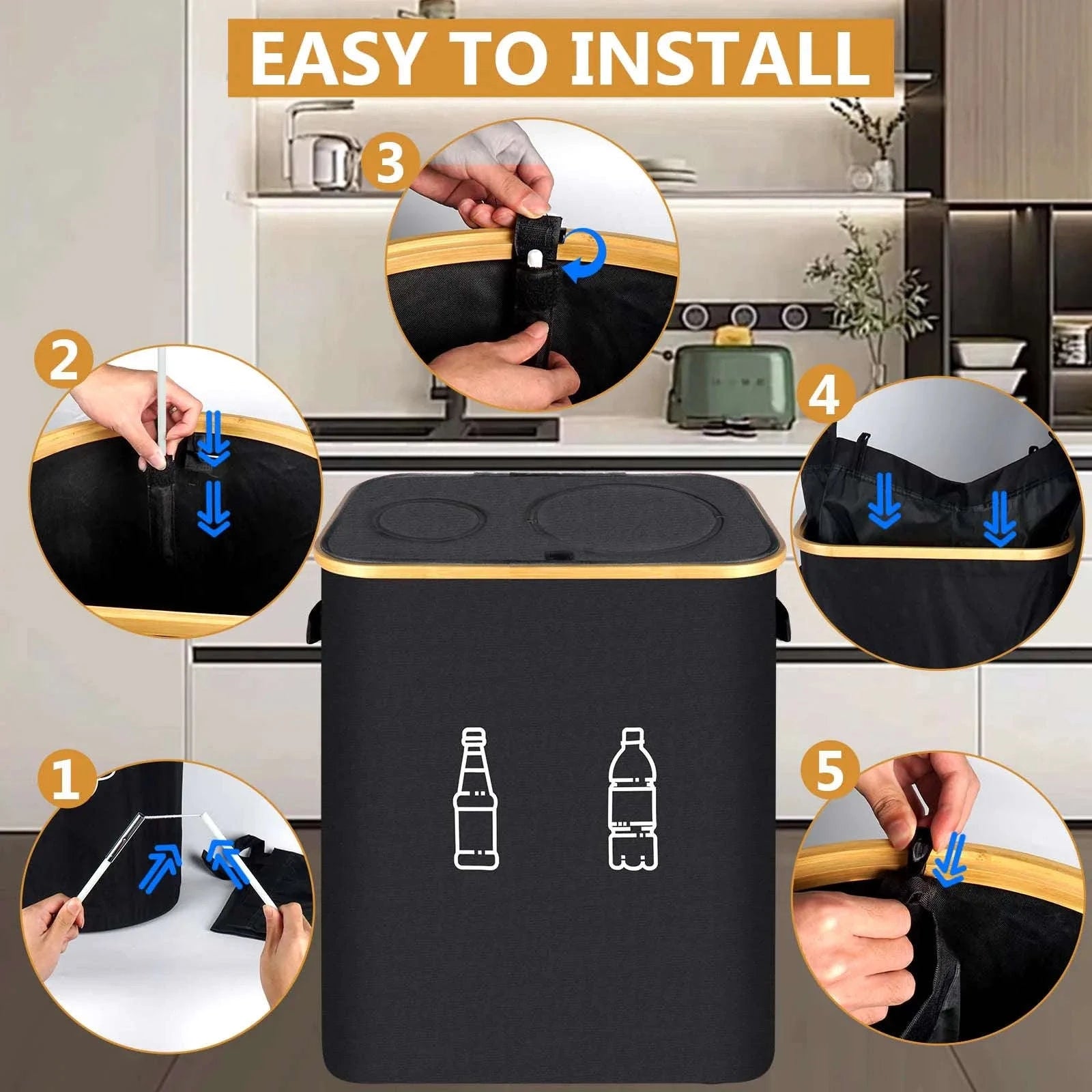 EASY TO INSTALL

3

2

4

1

5