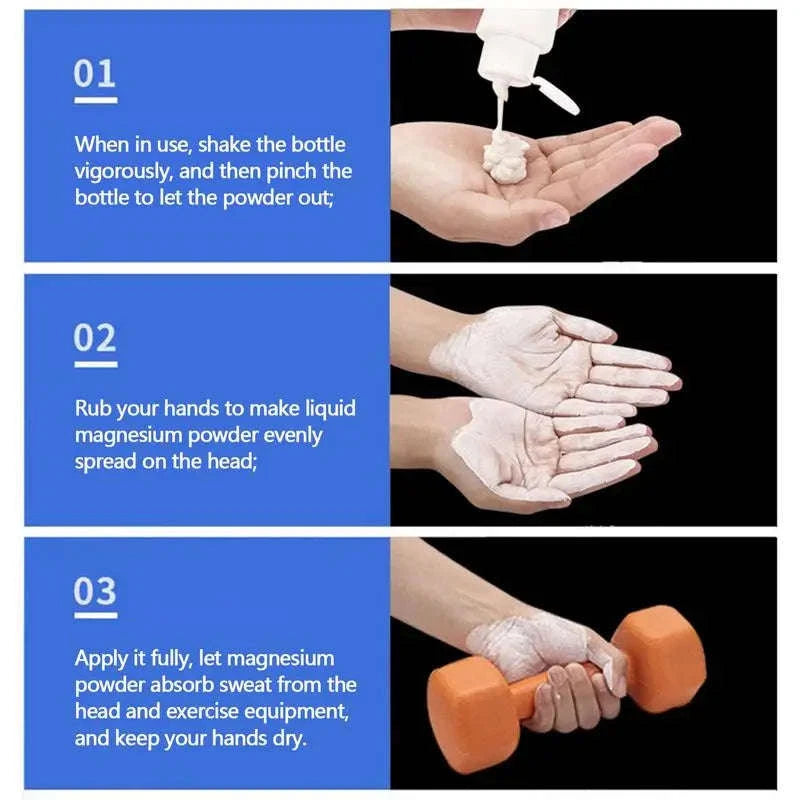 01

When in use, shake the bottle vigorously, and then pinch the bottle to let the powder out;

02

Rub your hands to make liquid magnesium powder evenly spread on the head;

03

Apply it fully, let magnesium powder absorb sweat from the head and exercise equipment, and keep your hands dry.