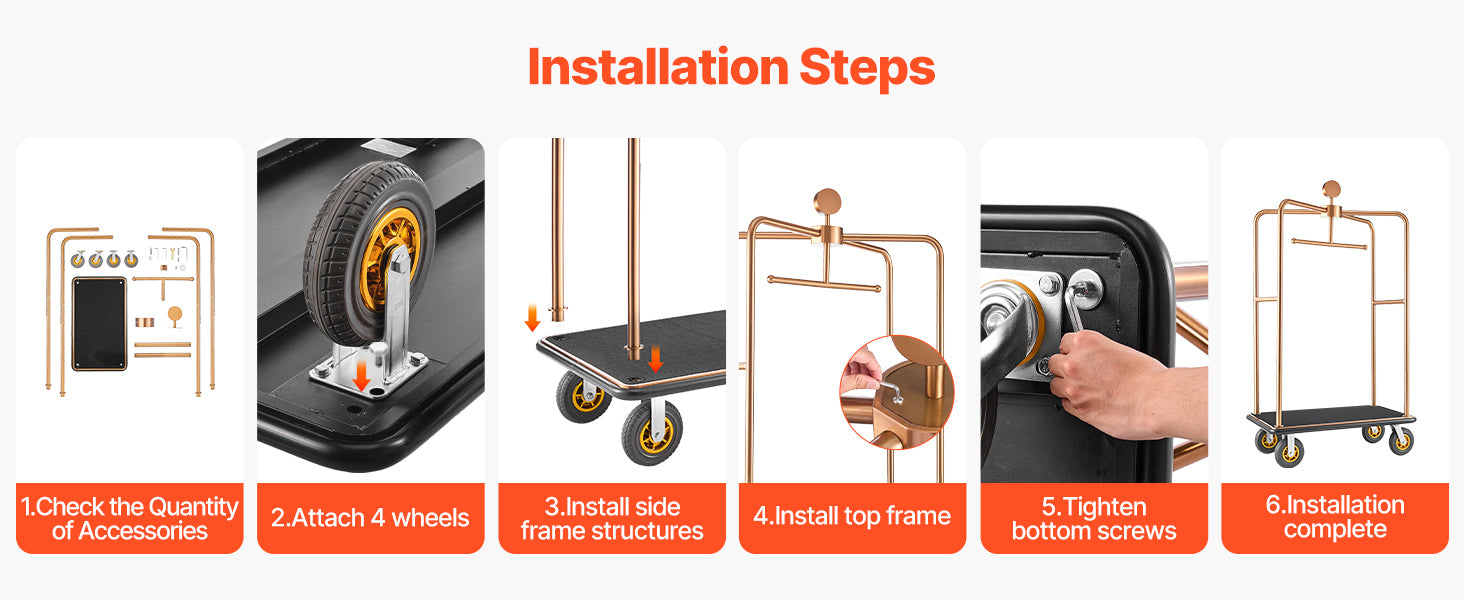 Installation Steps

1.Check the Quantity of Accessories

2.Attach 4 wheels

3.Install side frame structures

4.Install top frame

5.Tighten bottom screws

6.Installation complete