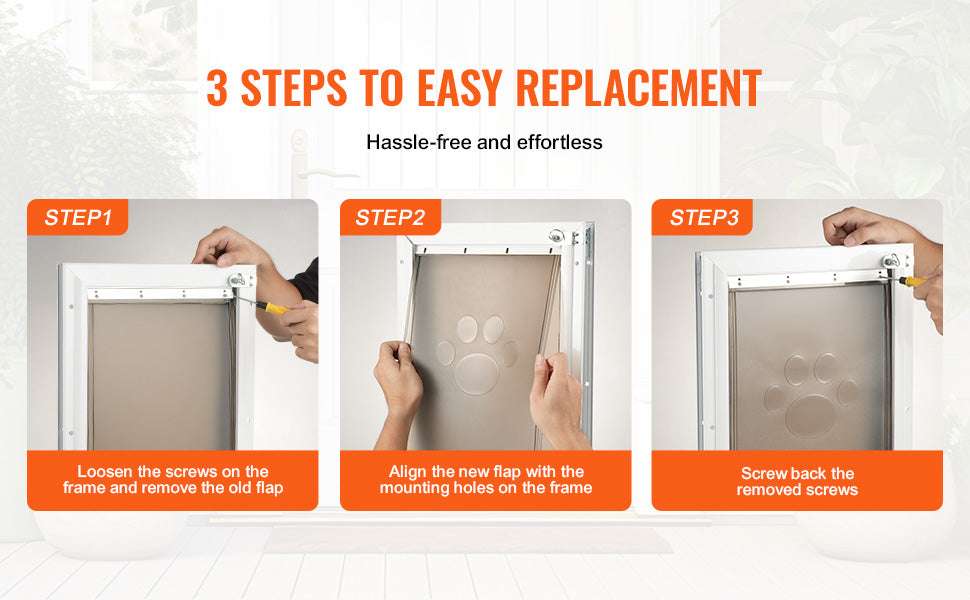 3 STEPS TO EASY REPLACEMENT

Hassle-free and effortless

STEP1

Loosen the screws on the frame and remove the old flap

STEP2

Align the new flap with the mounting holes on the frame

STEP3

Screw back the removed screws