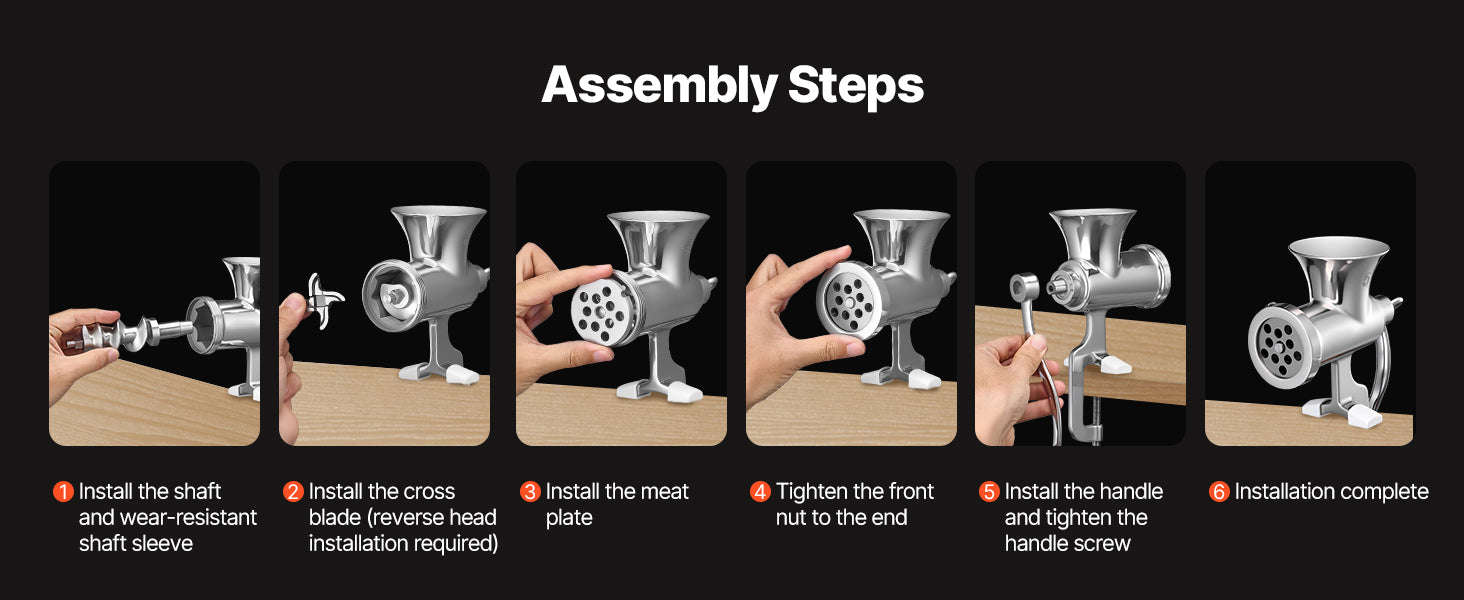 Assembly Steps

1 Install the shaft and wear-resistant shaft sleeve

2 Install the cross blade (reverse head installation required)

3 Install the meat plate

4 Tighten the front nut to the end

5 Install the handle and tighten the handle screw

6 Installation complete