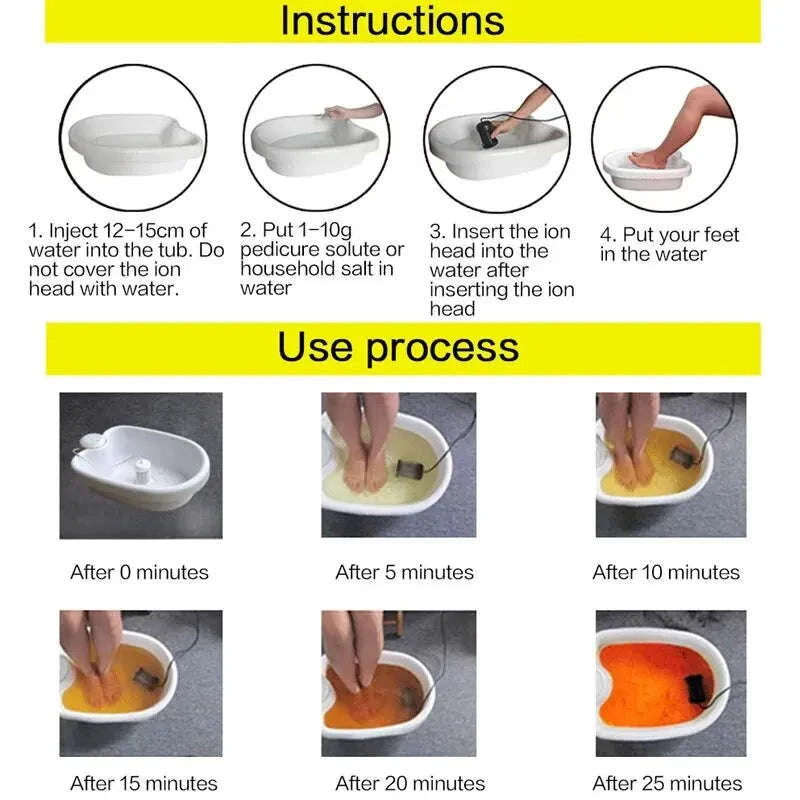 Instructions

1. Inject 12–15cm of water into the tub. Do not cover the ion head with water.

2. Put 1–10g pedicure solute or household salt in water

3. Insert the ion head into the water after inserting the ion head

4. Put your feet in the water

Use process

After 0 minutes

After 5 minutes

After 10 minutes

After 15 minutes

After 20 minutes

After 25 minutes