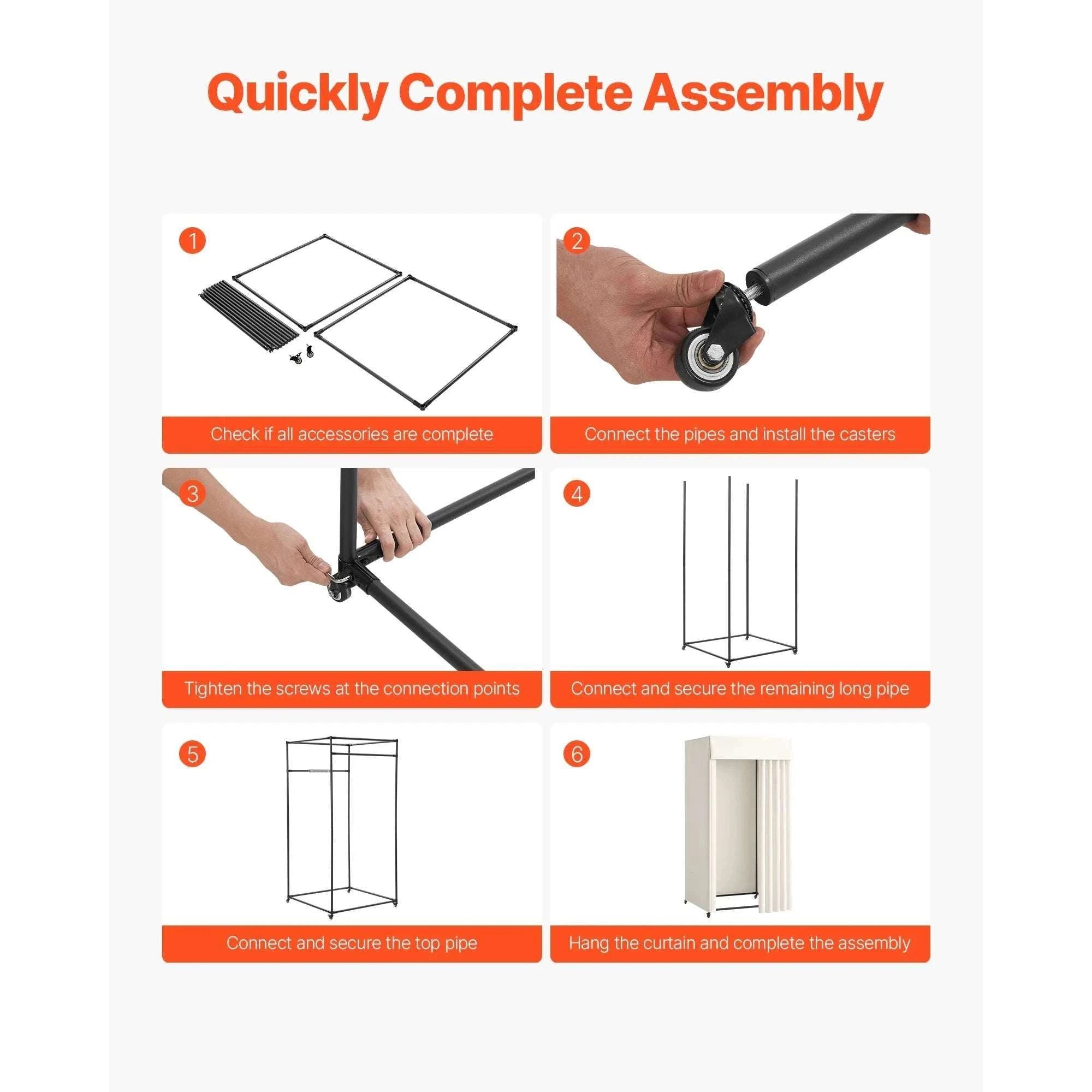 Quickly Complete Assembly

1

Check if all accessories are complete

2

Connect the pipes and install the casters

3

Tighten the screws at the connection points

4

Connect and secure the remaining long pipe

5

Connect and secure the top pipe

6

Hang the curtain and complete the assembly