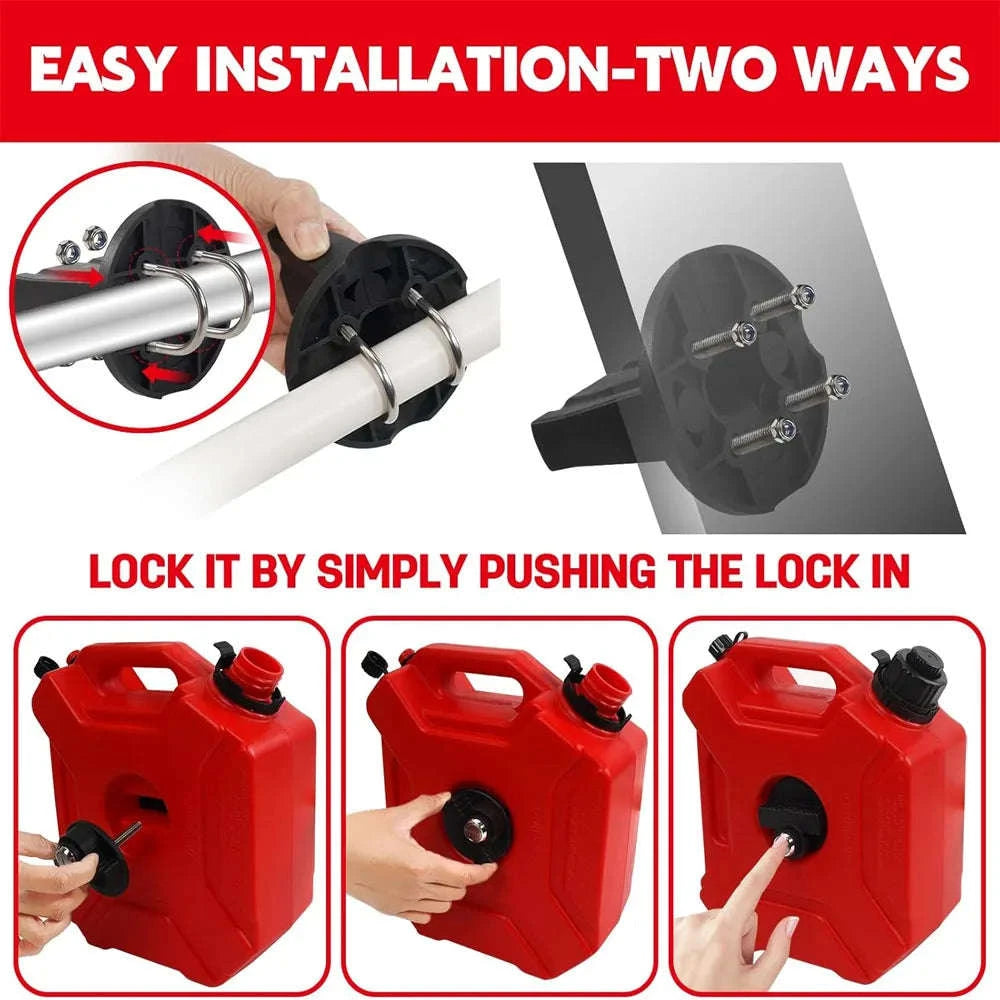 EASY INSTALLATION-TWO WAYS

LOCK IT BY SIMPLY PUSHING THE LOCK IN