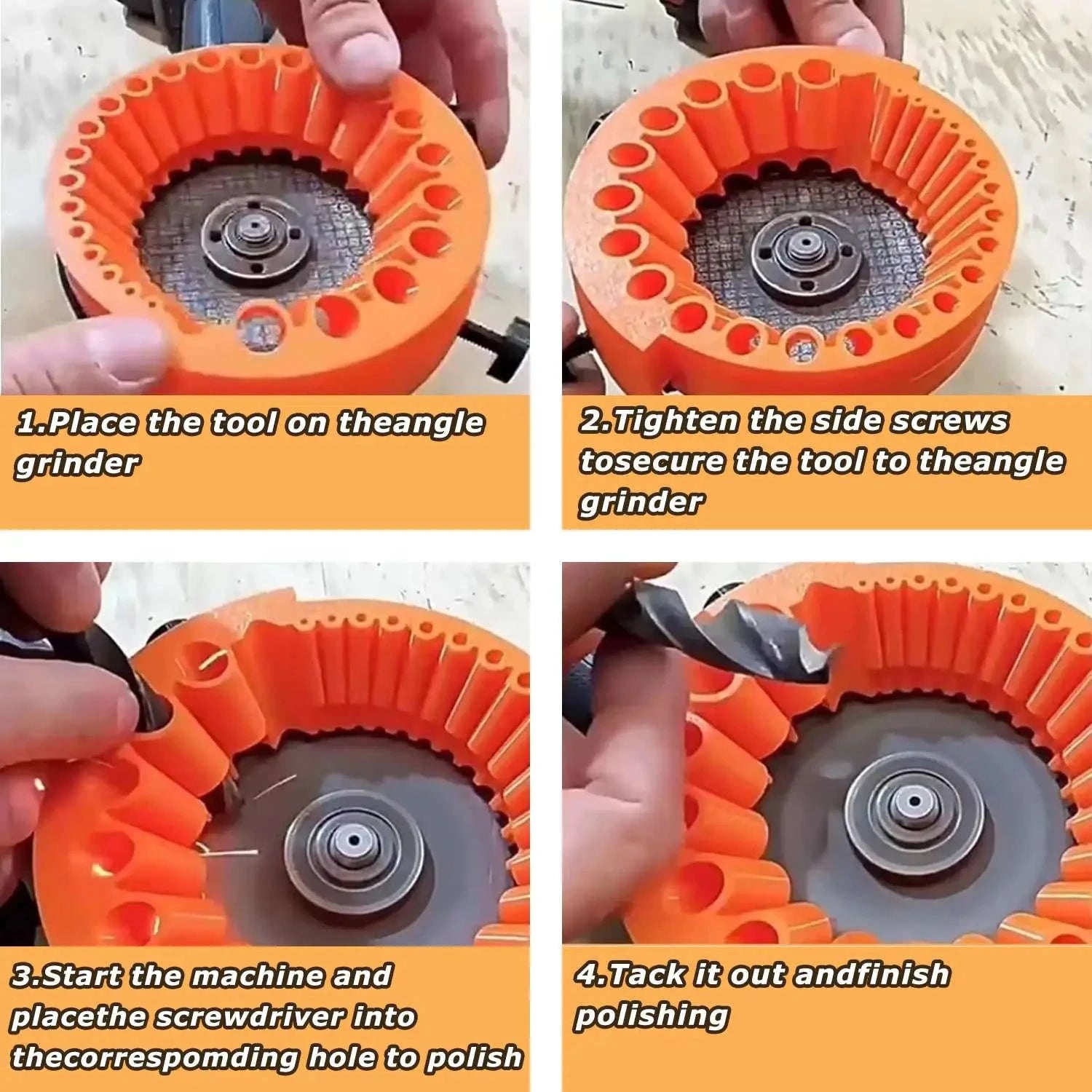 1.Place the tool on theangle grinder

2.Tighten the side screws tosecure the tool to theangle grinder

3.Start the machine and placethe screwdriver into thecorrespomding hole to polish

4.Tack it out andfinish polishing