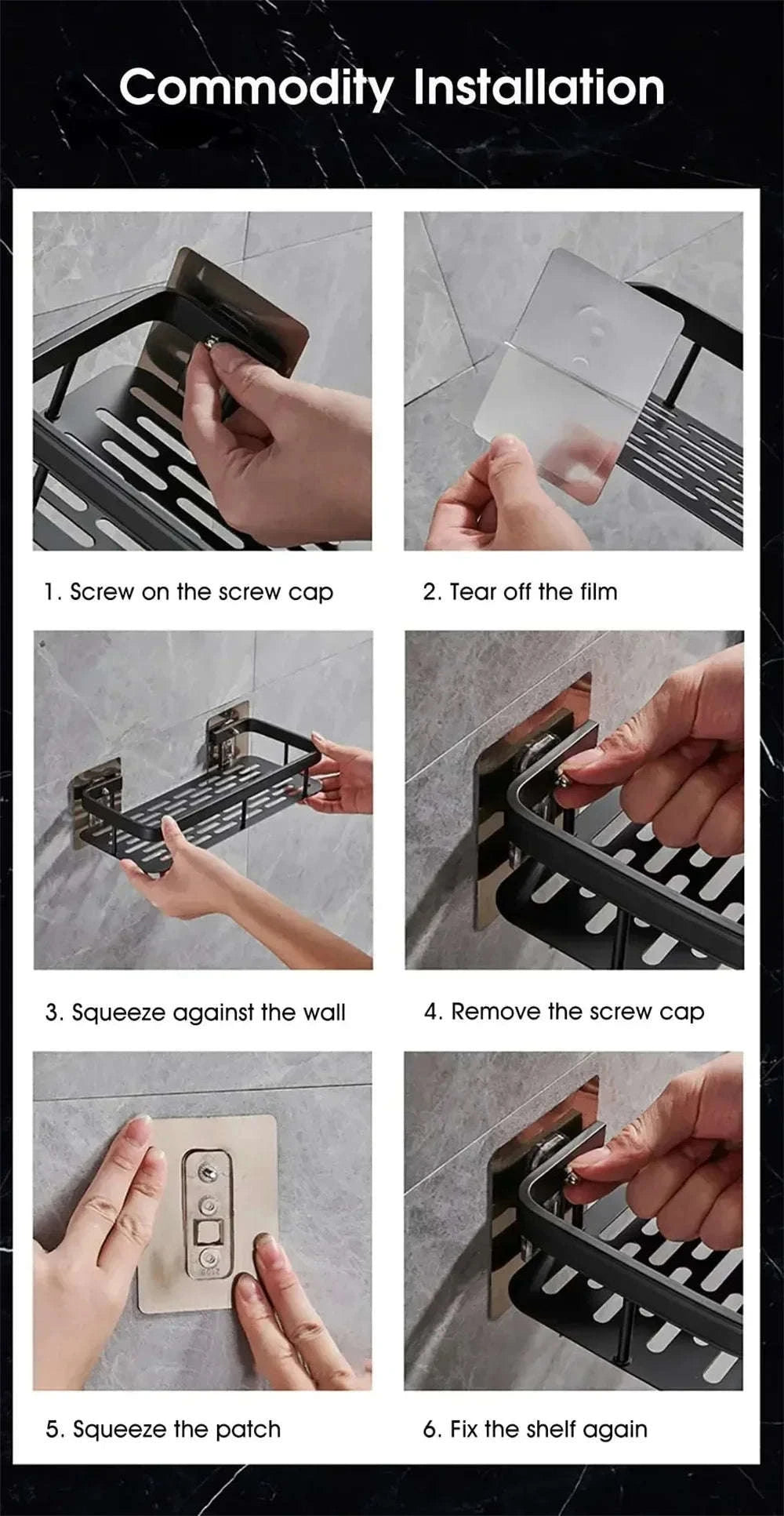 Commodity Installation

1. Screw on the screw cap

2. Tear off the film

3. Squeeze against the wall

4. Remove the screw cap

5. Squeeze the patch

6. Fix the shelf again