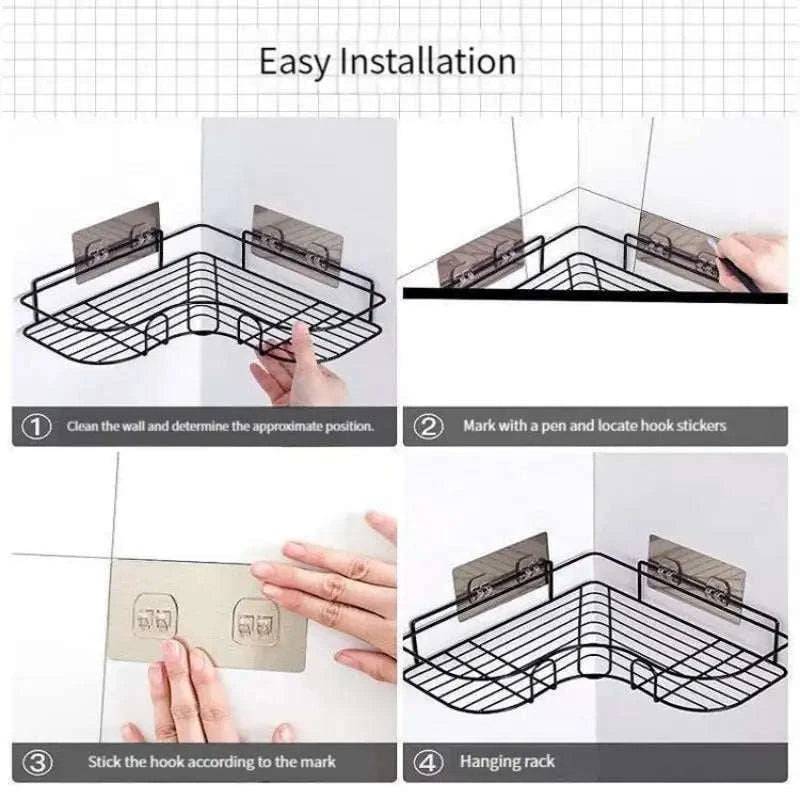 Easy Installation

① Clean the wall and determine the approximate position.

② Mark with a pen and locate hook stickers

③ Stick the hook according to the mark

④ Hanging rack