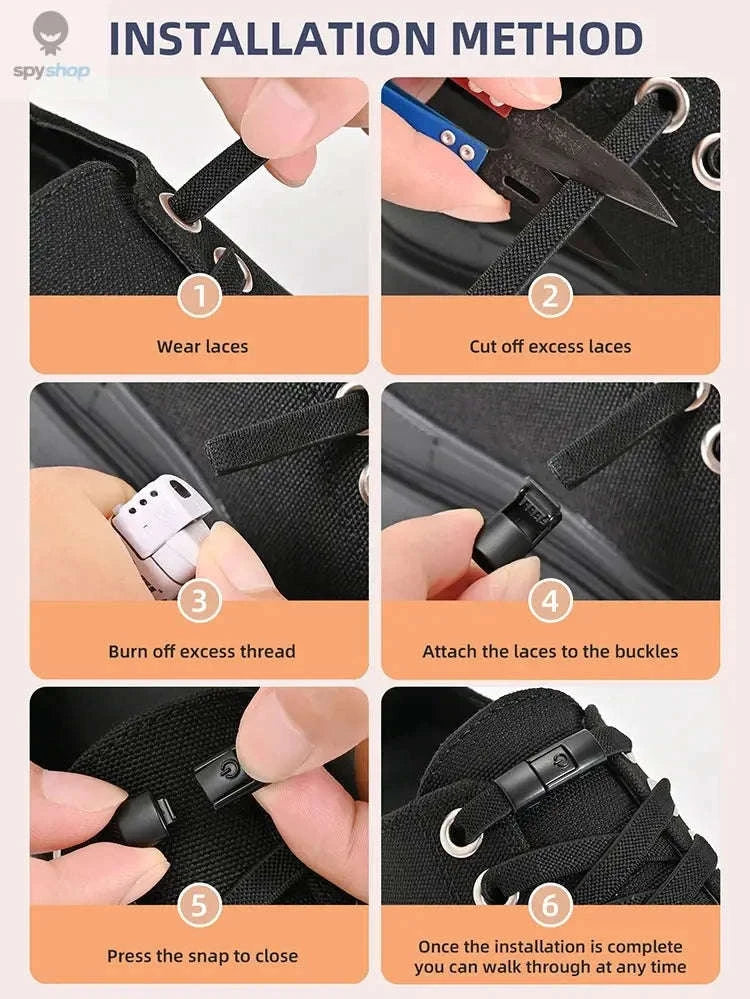 spyshop

INSTALLATION METHOD

1
Wear laces

2
Cut off excess laces

3
Burn off excess thread

4
Attach the laces to the buckles

5
Press the snap to close

6
Once the installation is complete you can walk through at any time