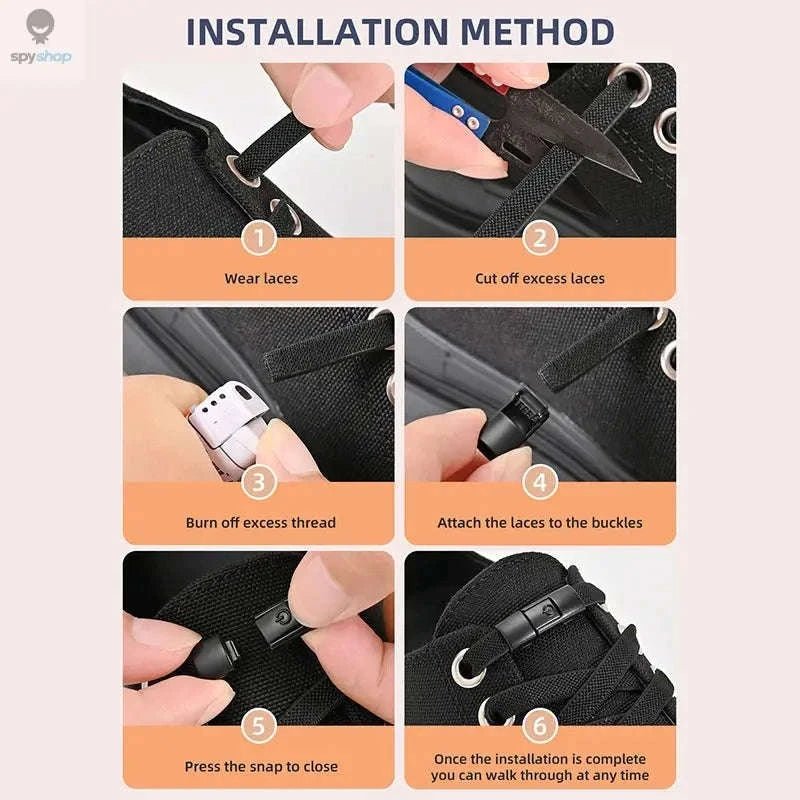 spyshop

INSTALLATION METHOD

1
Wear laces

2
Cut off excess laces

3
Burn off excess thread

4
Attach the laces to the buckles

5
Press the snap to close

6
Once the installation is complete you can walk through at any time