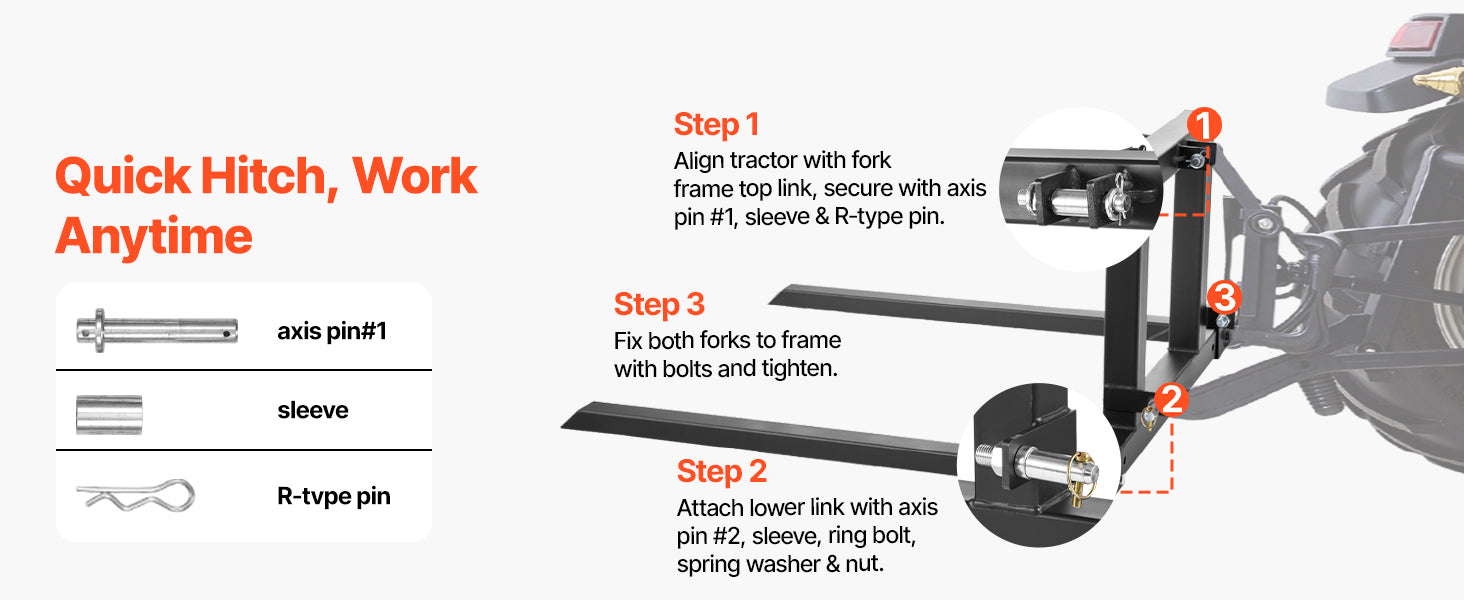 Quick Hitch, Work Anytime

axis pin#1

sleeve

R-tvpe pin

Step 1
Align tractor with fork frame top link, secure with axis pin #1, sleeve & R-type pin.

Step 3
Fix both forks to frame with bolts and tighten.

Step 2
Attach lower link with axis pin #2, sleeve, ring bolt, spring washer & nut.

1

3

2