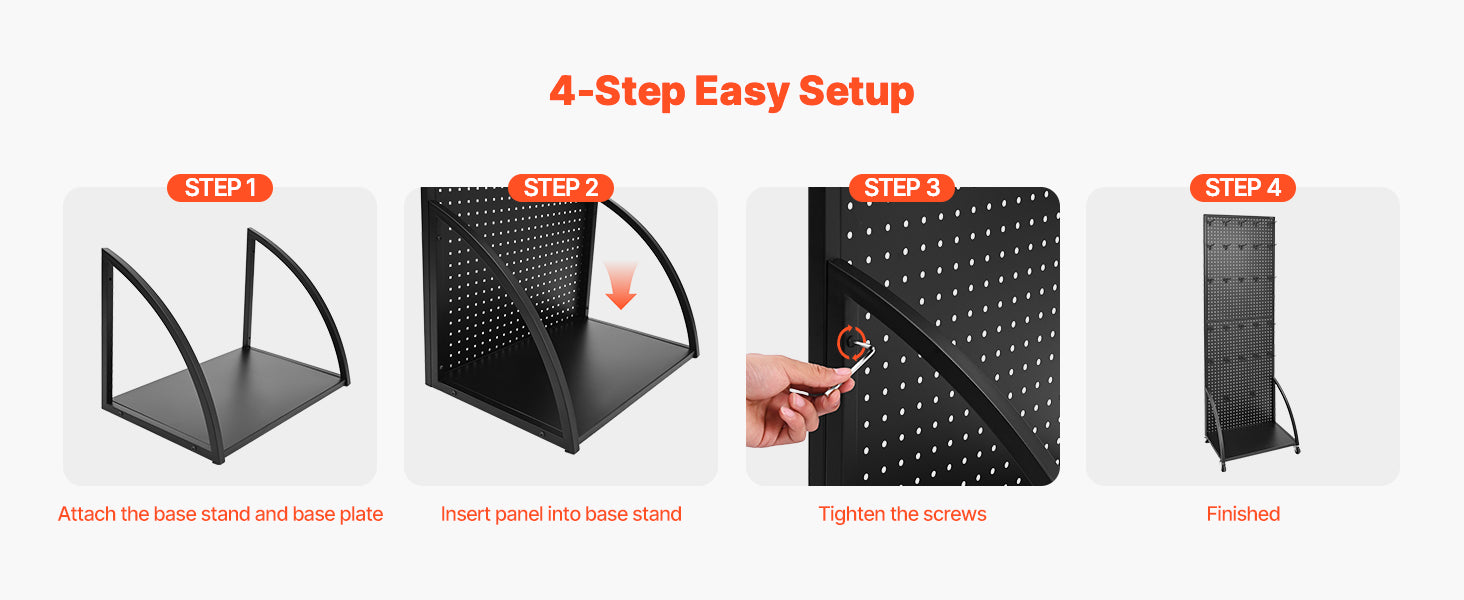 4-Step Easy Setup

STEP 1

Attach the base stand and base plate

STEP 2

Insert panel into base stand

STEP 3

Tighten the screws

STEP 4

Finished