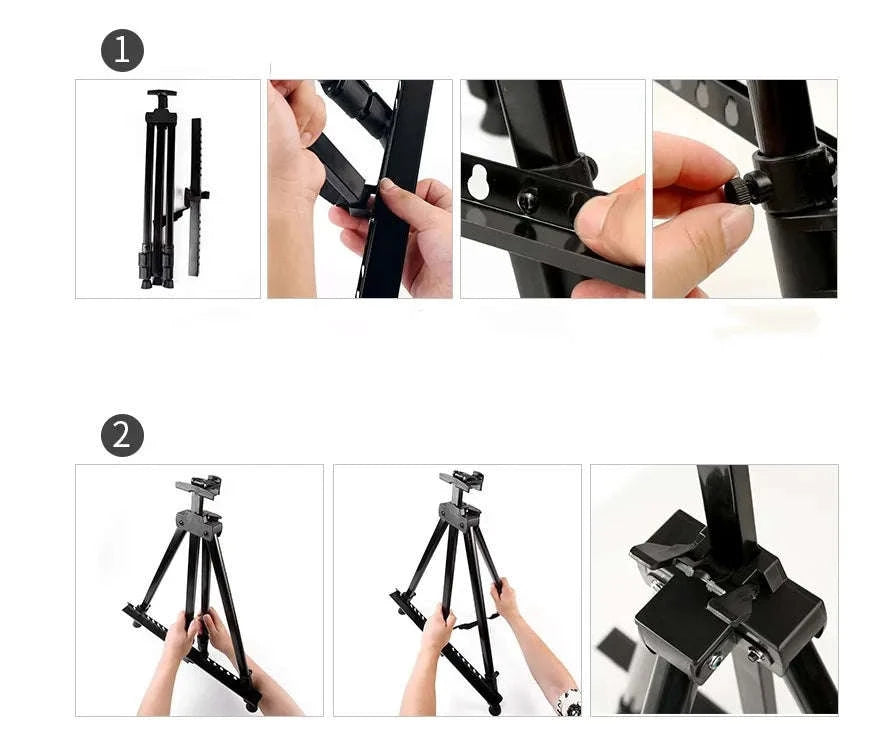 1

2