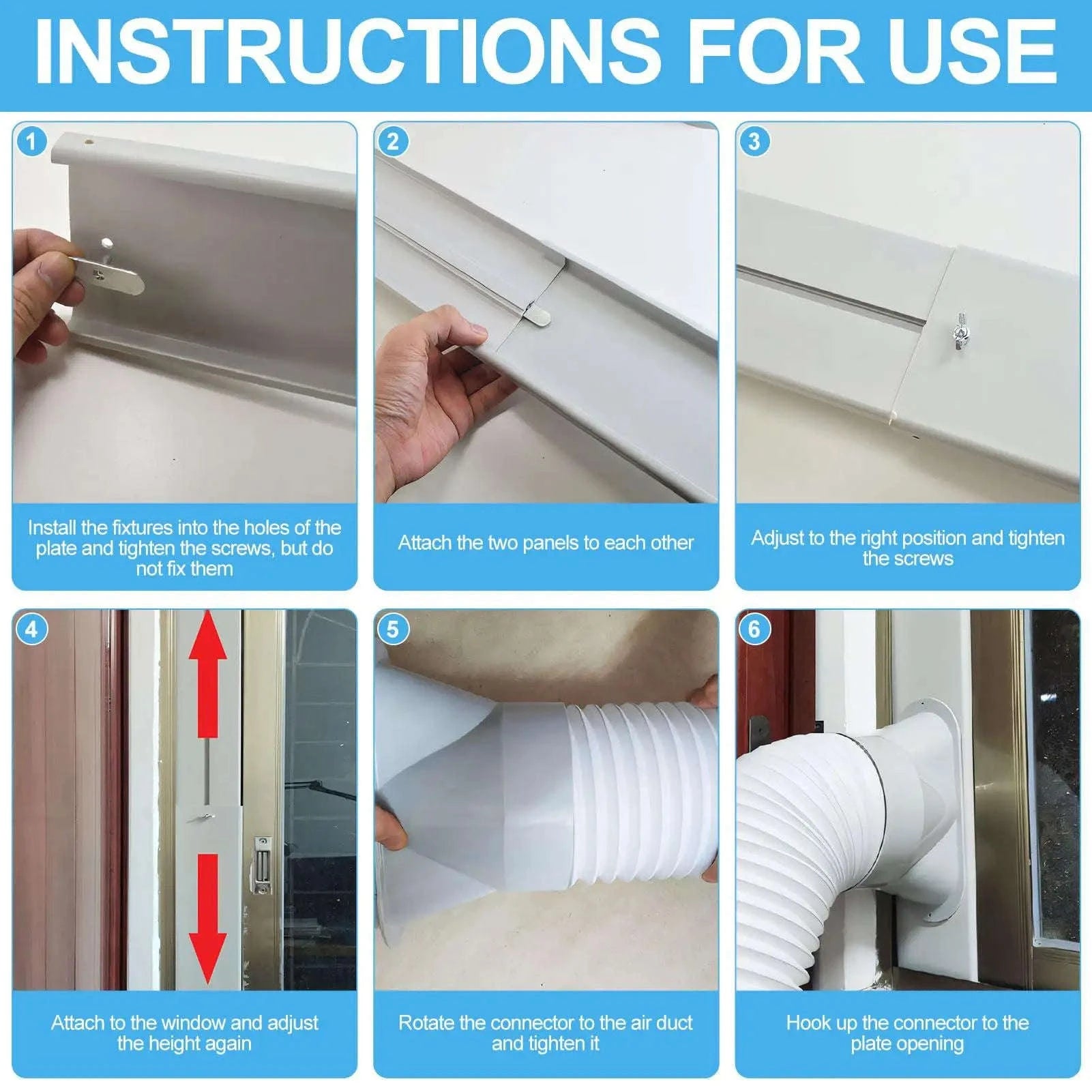 INSTRUCTIONS FOR USE

1

Install the fixtures into the holes of the plate and tighten the screws, but do not fix them

2

Attach the two panels to each other

3

Adjust to the right position and tighten the screws

4

Attach to the window and adjust the height again

5

Rotate the connector to the air duct and tighten it

6

Hook up the connector to the plate opening