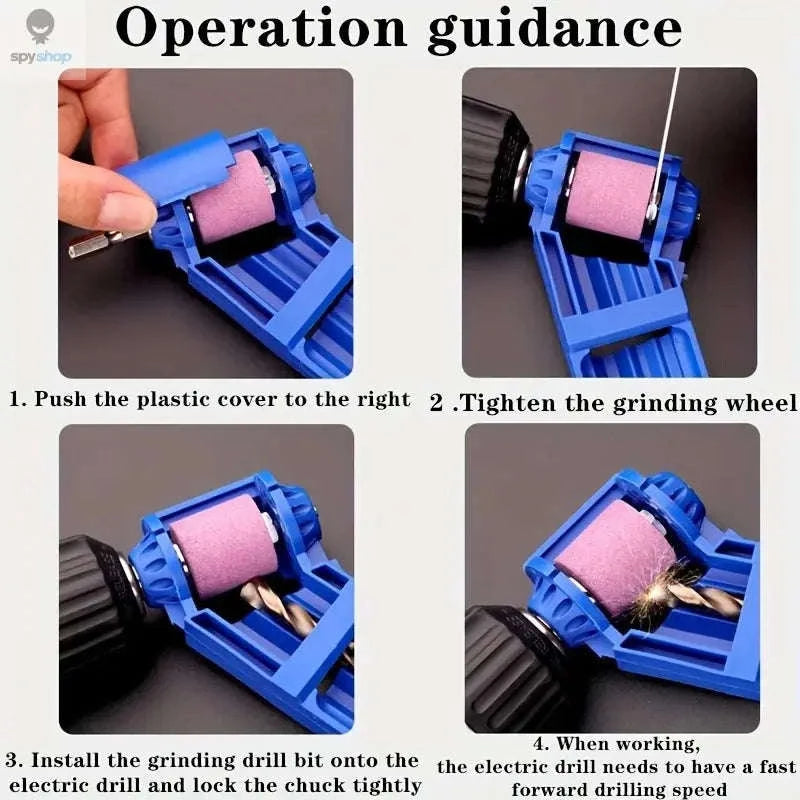 spyshop

Operation guidance

1. Push the plastic cover to the right

2 .Tighten the grinding wheel

3. Install the grinding drill bit onto the electric drill and lock the chuck tightly

4. When working, the electric drill needs to have a fast forward drilling speed