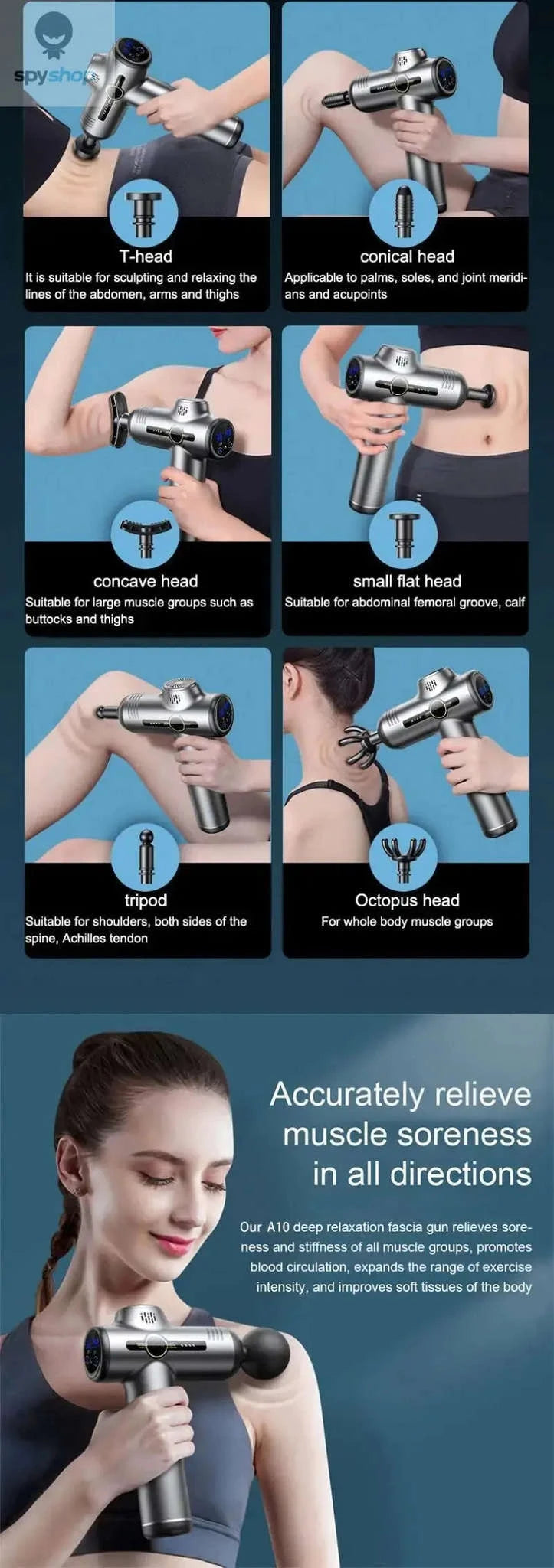 spyshop

T-head
It is suitable for sculpting and relaxing the lines of the abdomen, arms and thighs

conical head
Applicable to palms, soles, and joint meridians and acupoints

concave head
Suitable for large muscle groups such as buttocks and thighs

small flat head
Suitable for abdominal femoral groove, calf

tripod
Suitable for shoulders, both sides of the spine, Achilles tendon

Octopus head
For whole body muscle groups

Accurately relieve muscle soreness in all directions

Our A10 deep relaxation fascia gun relieves soreness and stiffness of all muscle groups, promotes blood circulation, expands the range of exercise intensity, and improves soft tissues of the body