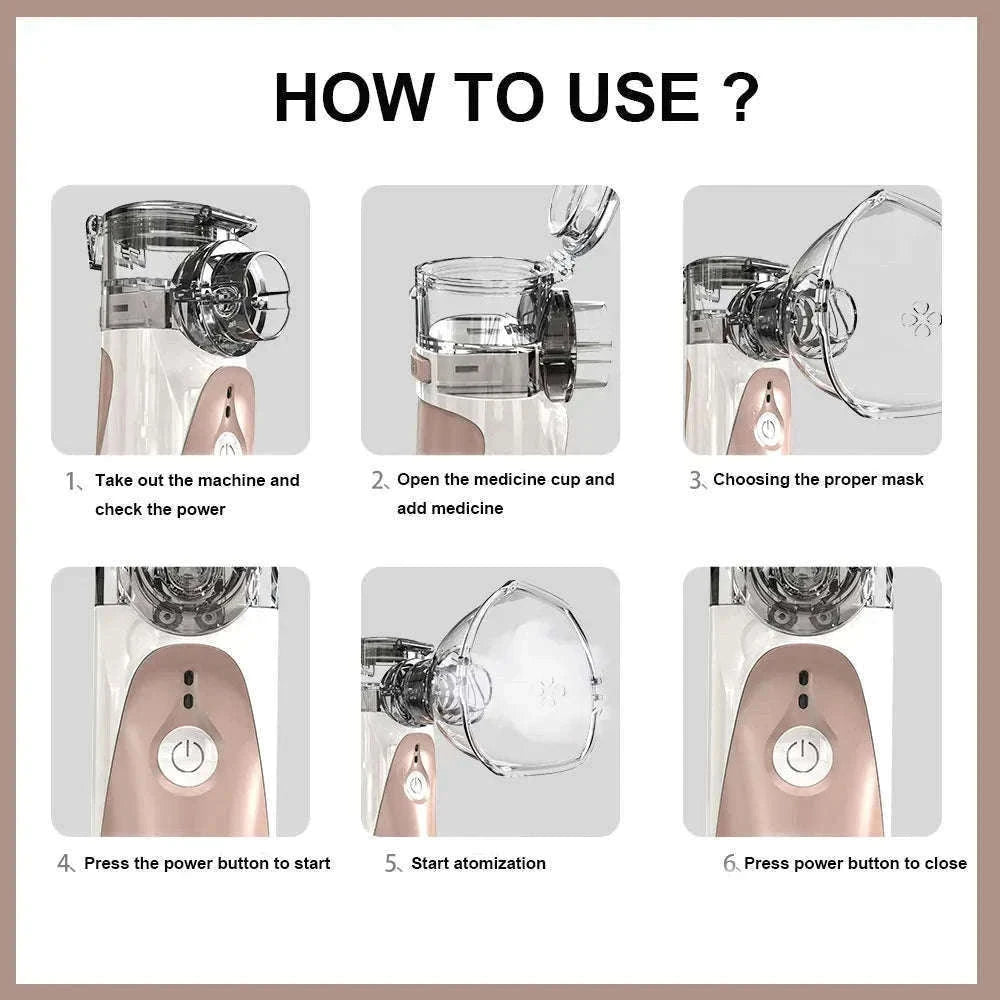 HOW TO USE ?

1、Take out the machine and check the power

2、Open the medicine cup and add medicine

3、Choosing the proper mask

4、Press the power button to start

5、Start atomization

6、Press power button to close