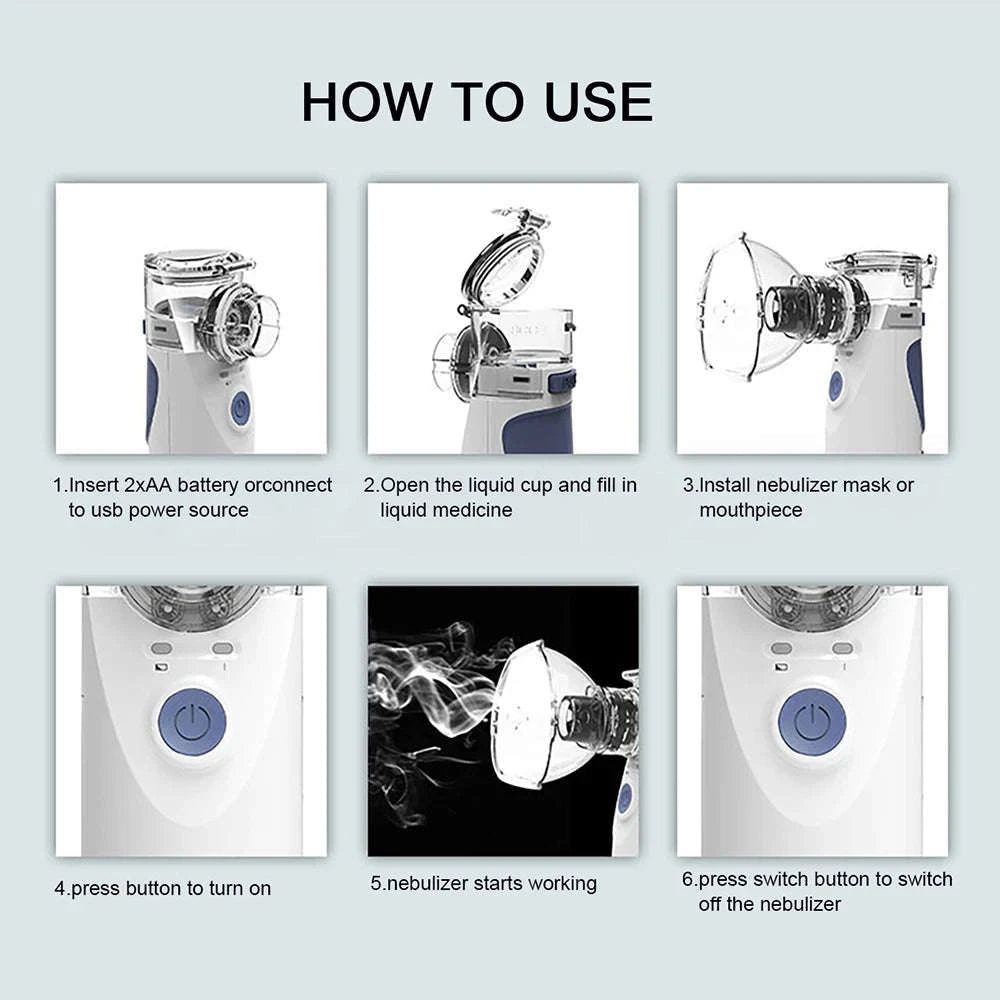 HOW TO USE

1.Insert 2xAA battery orconnect to usb power source

2.Open the liquid cup and fill in liquid medicine

3.Install nebulizer mask or mouthpiece

4.press button to turn on

5.nebulizer starts working

6.press switch button to switch off the nebulizer