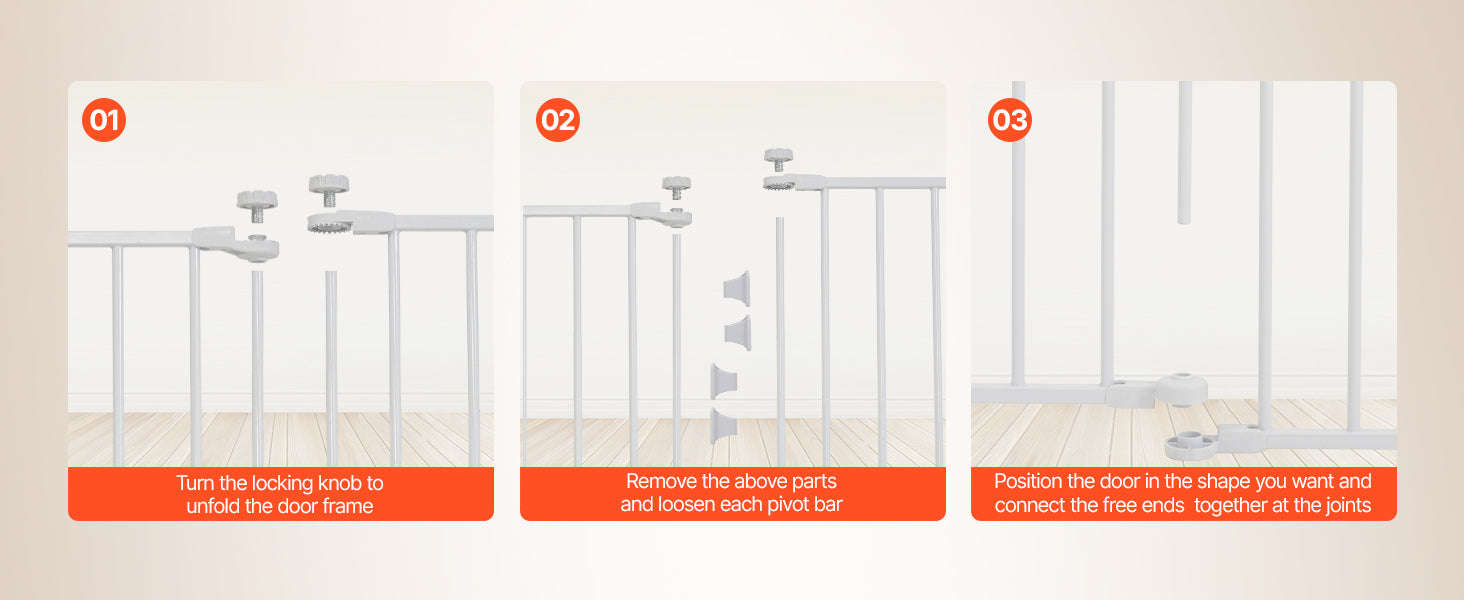 01

Turn the locking knob to unfold the door frame

02

Remove the above parts and loosen each pivot bar

03

Position the door in the shape you want and connect the free ends  together at the joints