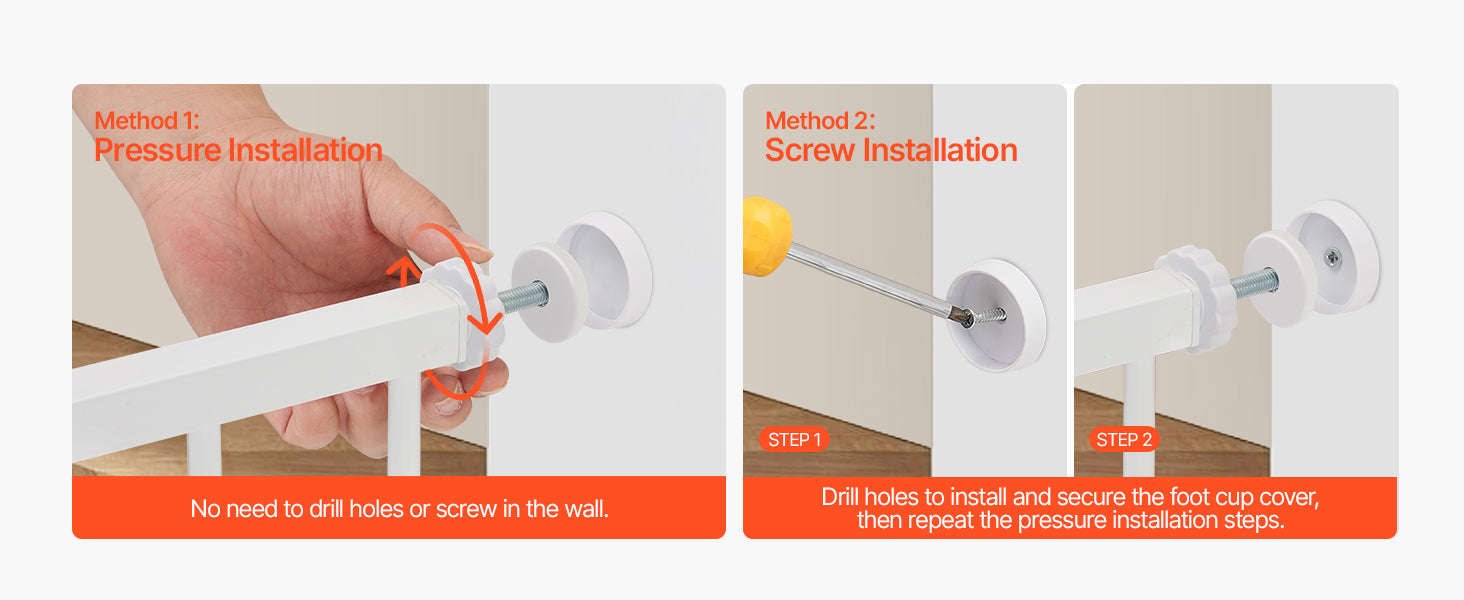 Method 1:
Pressure Installation

No need to drill holes or screw in the wall.

Method 2:
Screw Installation

STEP 1

STEP 2

Drill holes to install and secure the foot cup cover, then repeat the pressure installation steps.