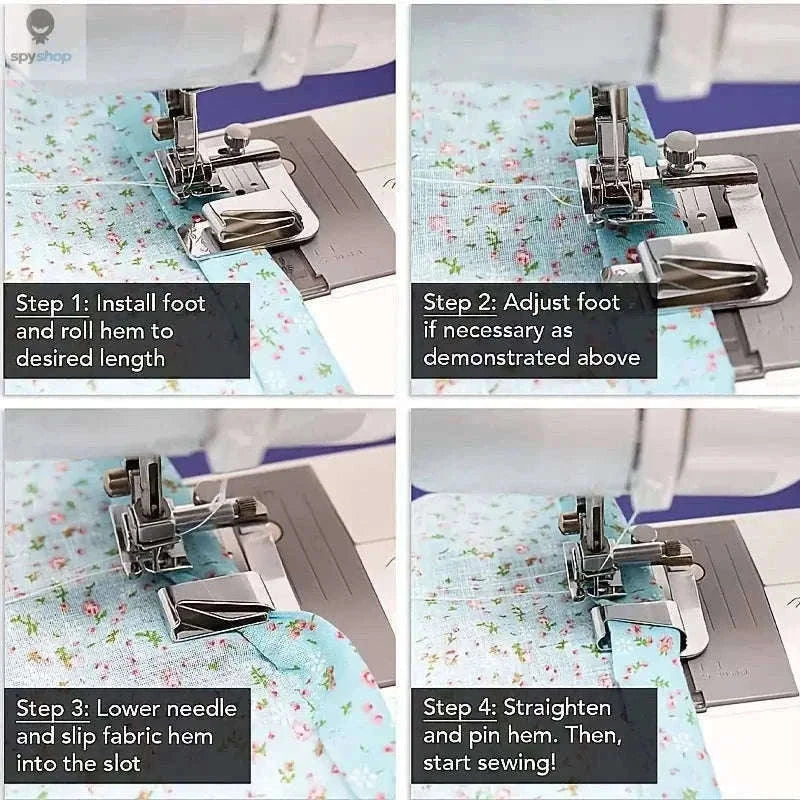 spyshop

Step 1: Install foot and roll hem to desired length

Step 2: Adjust foot if necessary as demonstrated above

Step 3: Lower needle and slip fabric hem into the slot

Step 4: Straighten and pin hem. Then, start sewing!