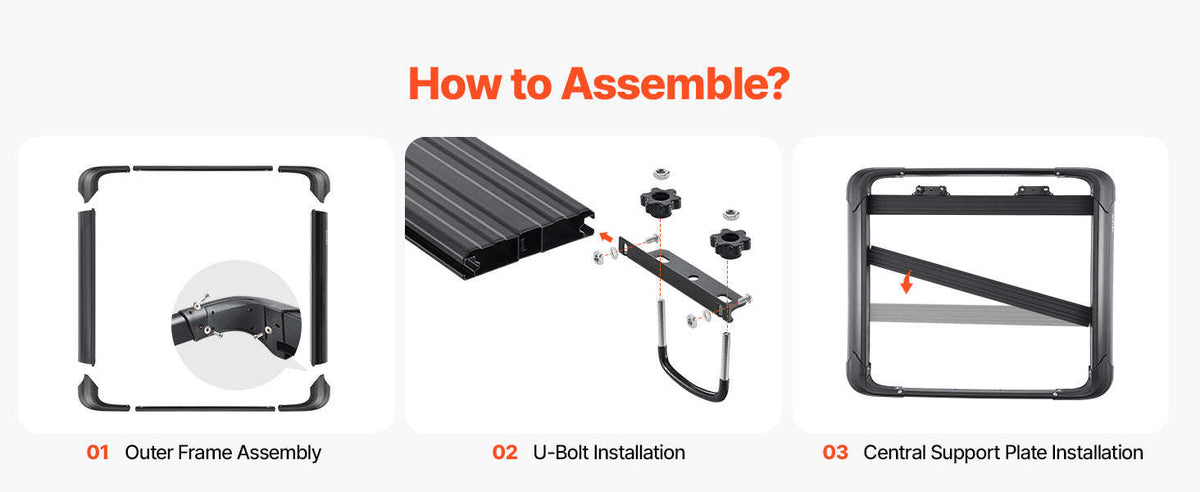 How to Assemble?

01 Outer Frame Assembly

02 U-Bolt Installation

03 Central Support Plate Installation