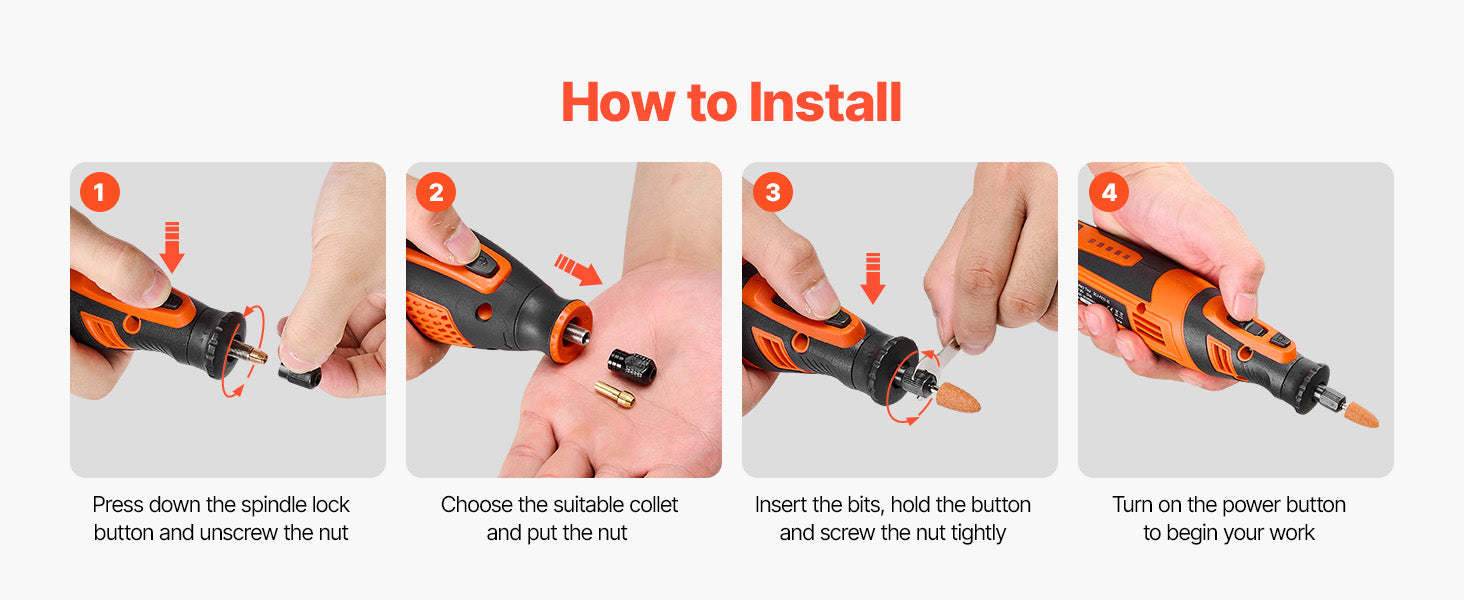 How to Install

1

Press down the spindle lock button and unscrew the nut

2

Choose the suitable collet and put the nut

3

Insert the bits, hold the button and screw the nut tightly

4

Turn on the power button to begin your work