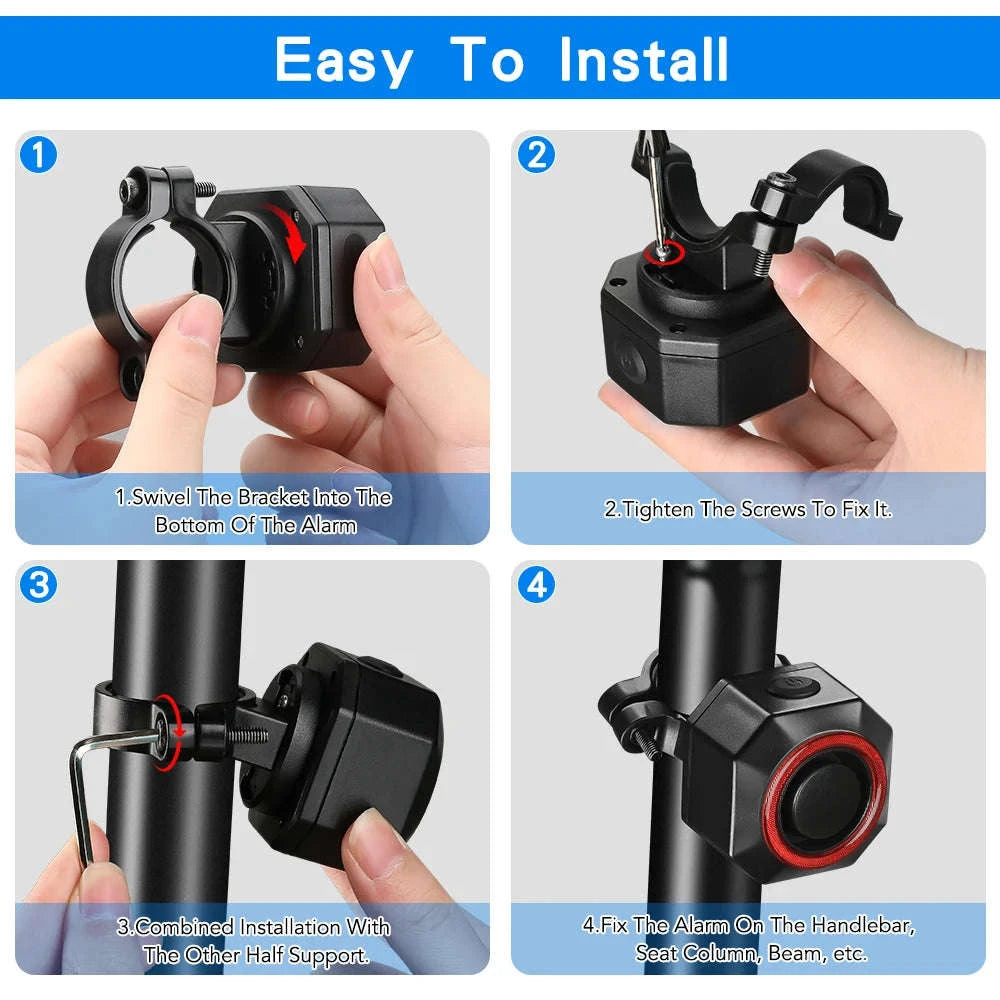 Easy To Install

1

1.Swivel The Bracket Into The Bottom Of The Alarm

2

2.Tighten The Screws To Fix It.

3

3.Combined Installation With The Other Half Support.

4

4.Fix The Alarm On The Handlebar, Seat Column, Beam, etc.