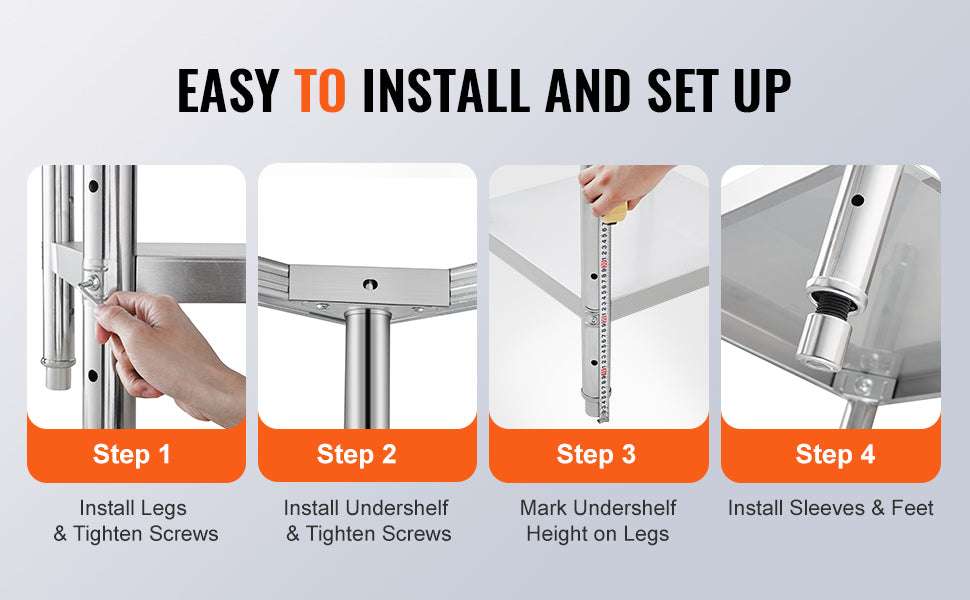 EASY TO INSTALL AND SET UP

Step 1

Install Legs & Tighten Screws

Step 2

Install Undershelf & Tighten Screws

Step 3

Mark Undershelf Height on Legs

Step 4

Install Sleeves & Feet