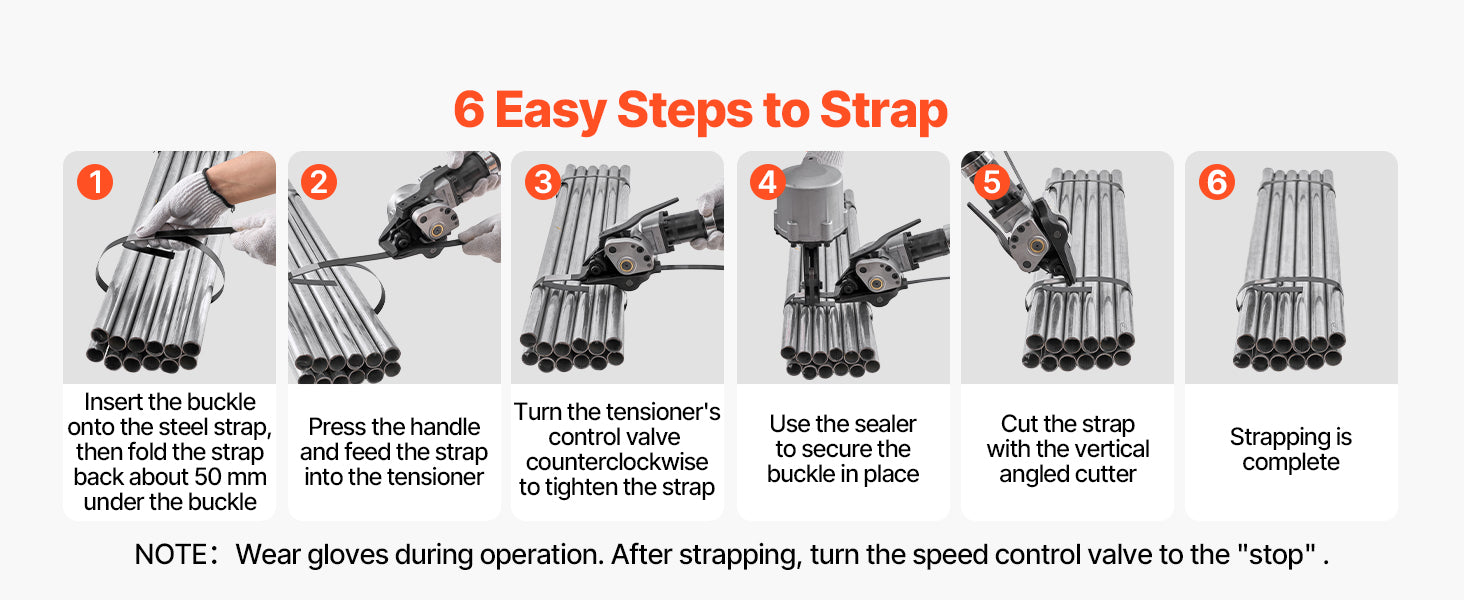 6 Easy Steps to Strap

1
Insert the buckle onto the steel strap, then fold the strap back about 50 mm under the buckle

2
Press the handle and feed the strap into the tensioner

3
Turn the tensioner's control valve counterclockwise to tighten the strap

4
Use the sealer to secure the buckle in place

5
Cut the strap with the vertical angled cutter

6
Strapping is complete

NOTE: Wear gloves during operation. After strapping, turn the speed control valve to the "stop" .