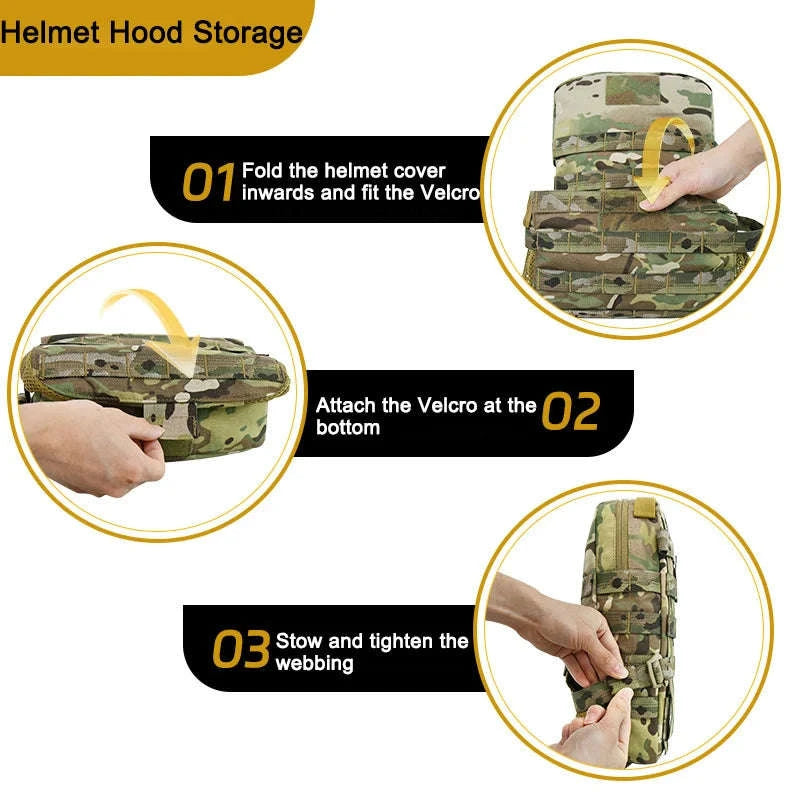 Helmet Hood Storage

01 Fold the helmet cover inwards and fit the Velcro

Attach the Velcro at the bottom 02

03 Stow and tighten the webbing