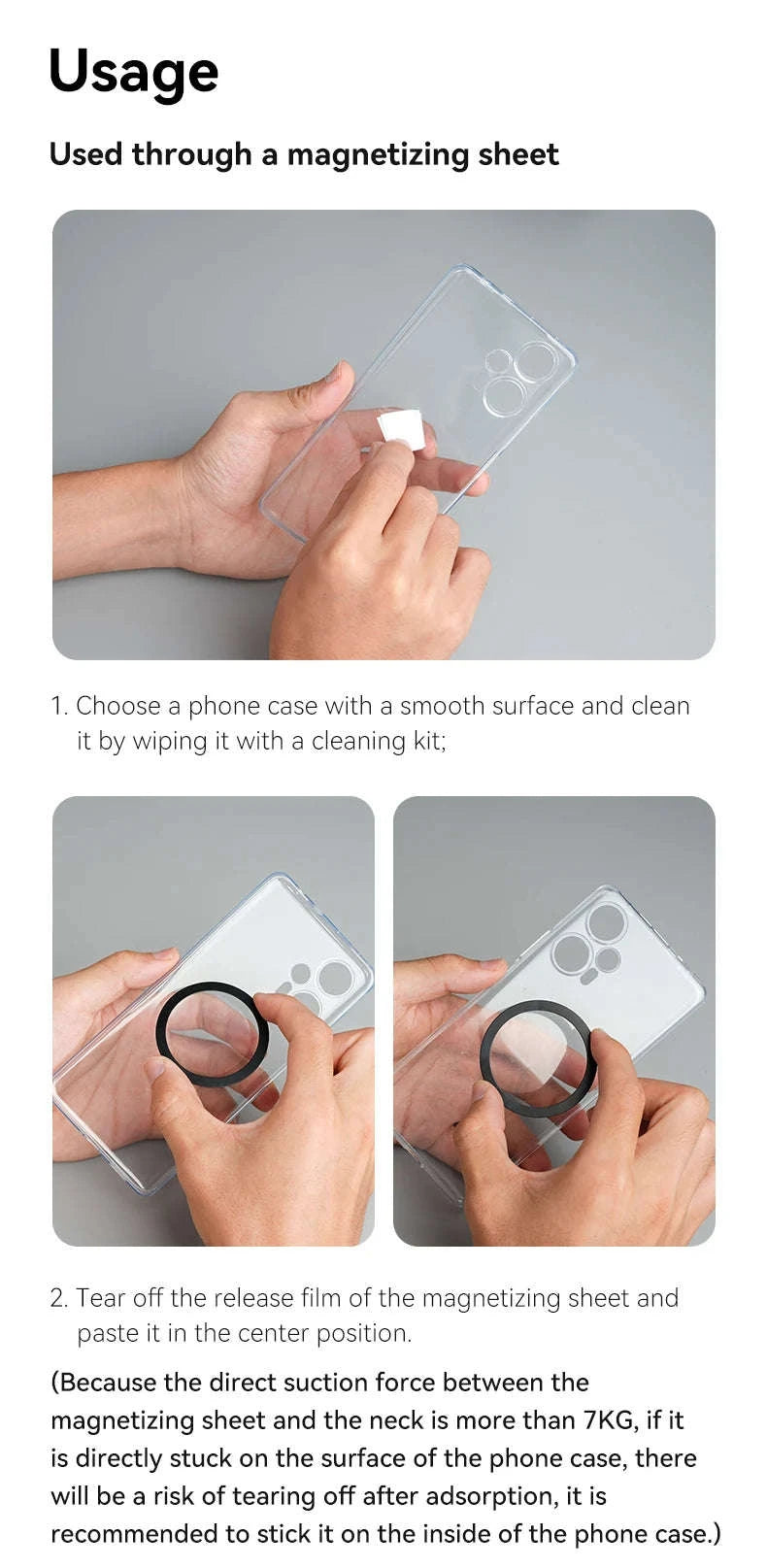 Usage

Used through a magnetizing sheet

1. Choose a phone case with a smooth surface and clean it by wiping it with a cleaning kit;

2. Tear off the release film of the magnetizing sheet and paste it in the center position.

(Because the direct suction force between the magnetizing sheet and the neck is more than 7KG, if it is directly stuck on the surface of the phone case, there will be a risk of tearing off after adsorption, it is recommended to stick it on the inside of the phone case.)