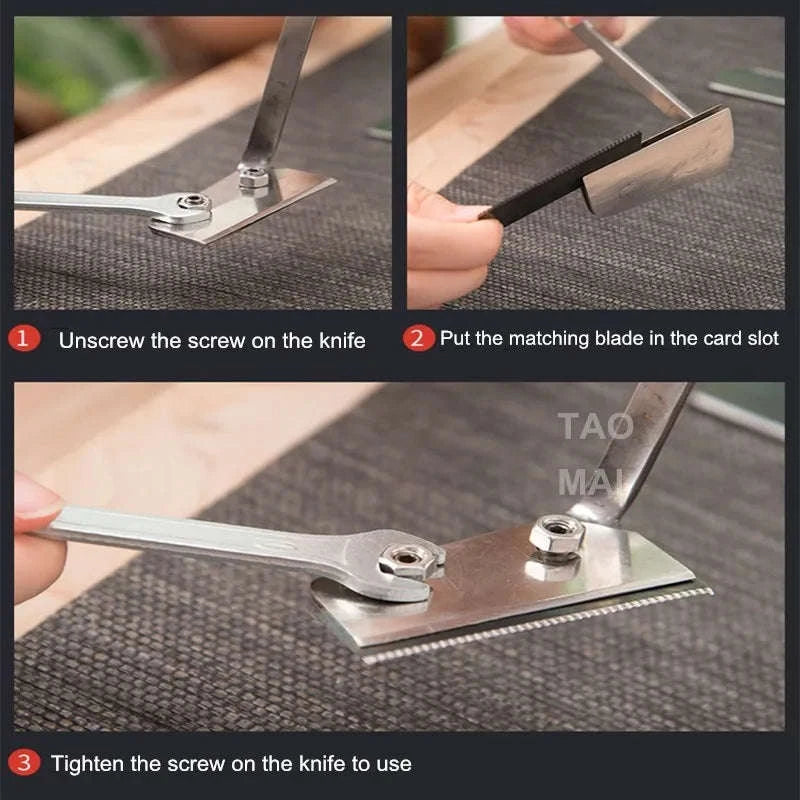 1 Unscrew the screw on the knife

2 Put the matching blade in the card slot

TAO MAI

3 Tighten the screw on the knife to use