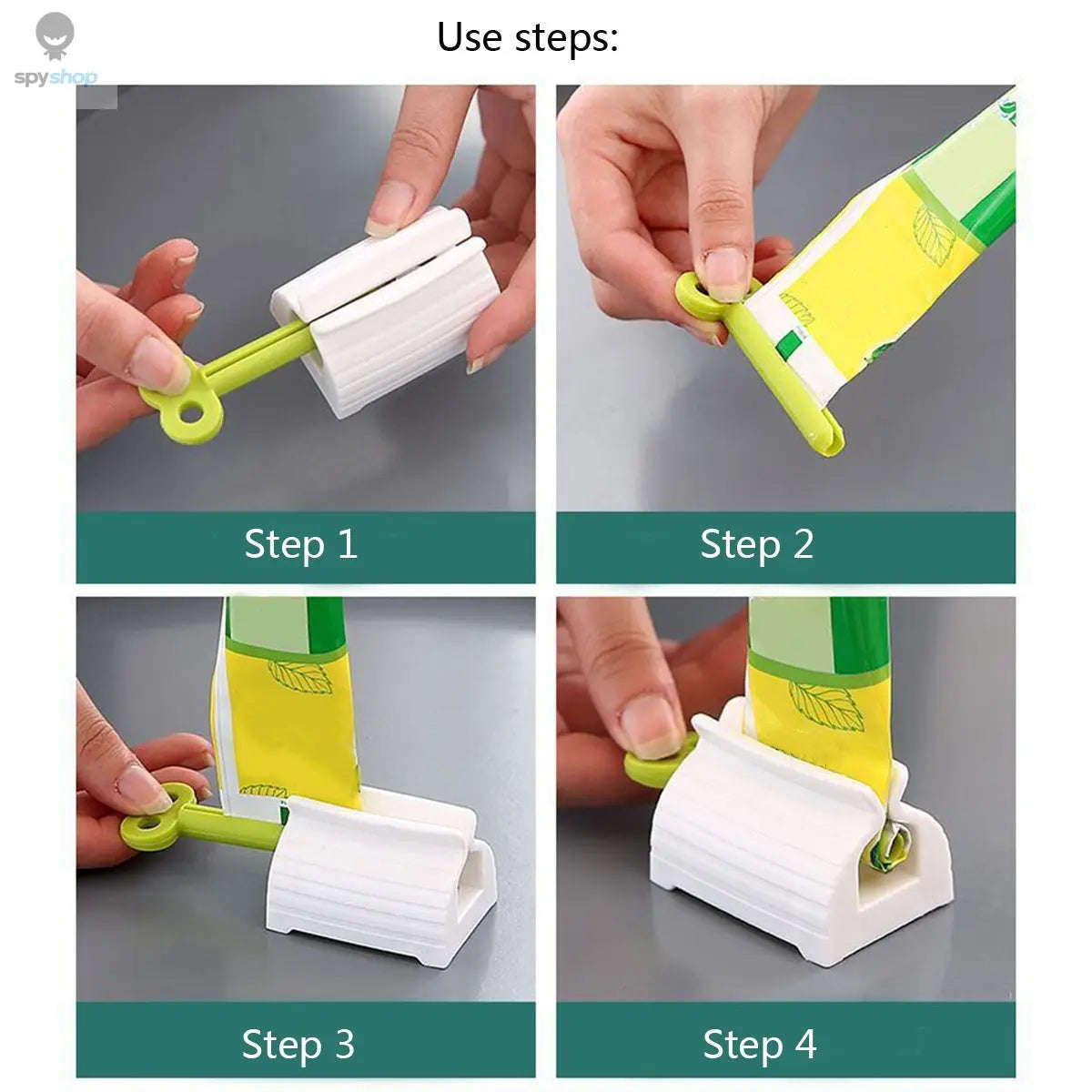 spyshop

Use steps:

Step 1

Step 2

Step 3

Step 4