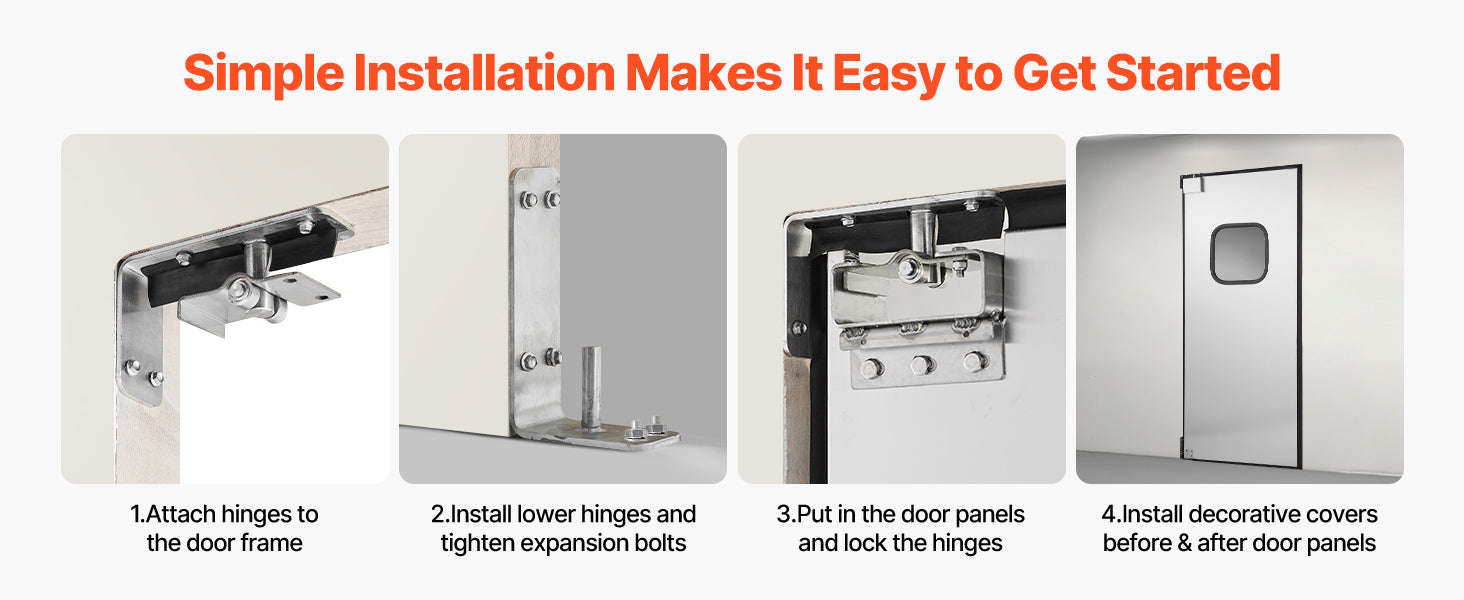 Simple Installation Makes It Easy to Get Started

1.Attach hinges to the door frame

2.Install lower hinges and tighten expansion bolts

3.Put in the door panels and lock the hinges

4.Install decorative covers before & after door panels