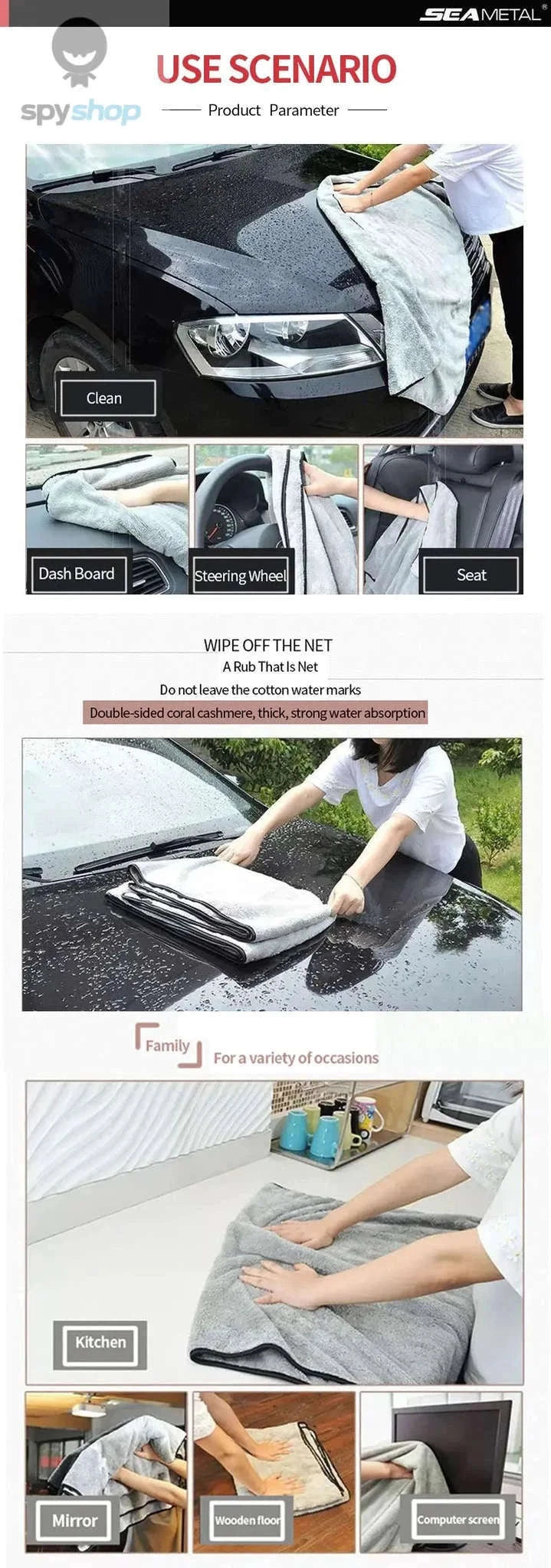 SEAMETAL®

spyshop

USE SCENARIO

Product Parameter

Clean

Dash Board

Steering Wheel

Seat

WIPE OFF THE NET

A Rub That Is Net

Do not leave the cotton water marks

Double-sided coral cashmere, thick, strong water absorption

Family

For a variety of occasions

Kitchen

Mirror

Wooden floor

Computer screen