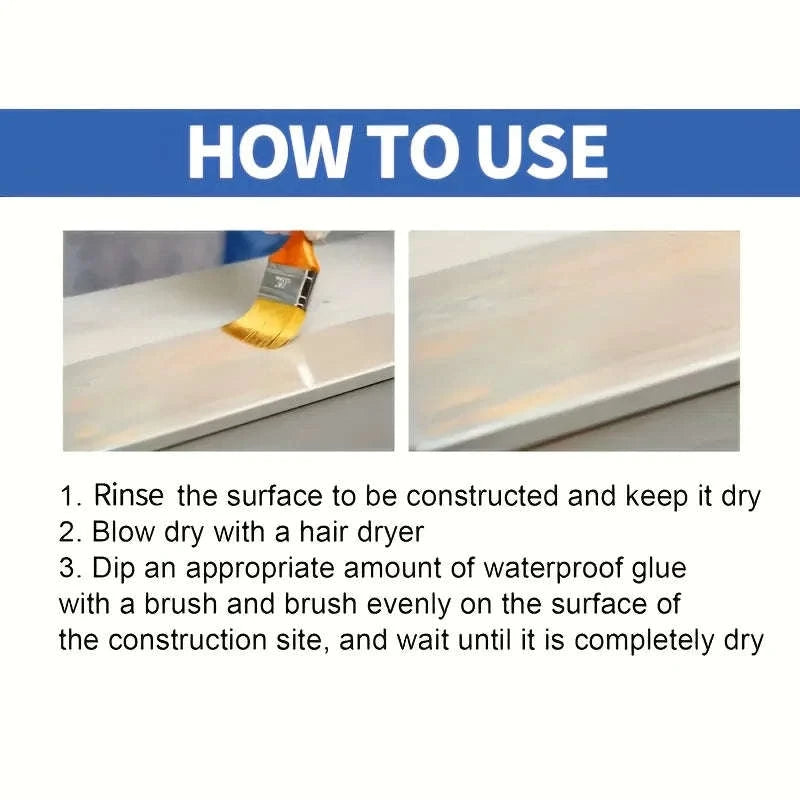 HOW TO USE

1. Rinse the surface to be constructed and keep it dry
2. Blow dry with a hair dryer
3. Dip an appropriate amount of waterproof glue with a brush and brush evenly on the surface of the construction site, and wait until it is completely dry