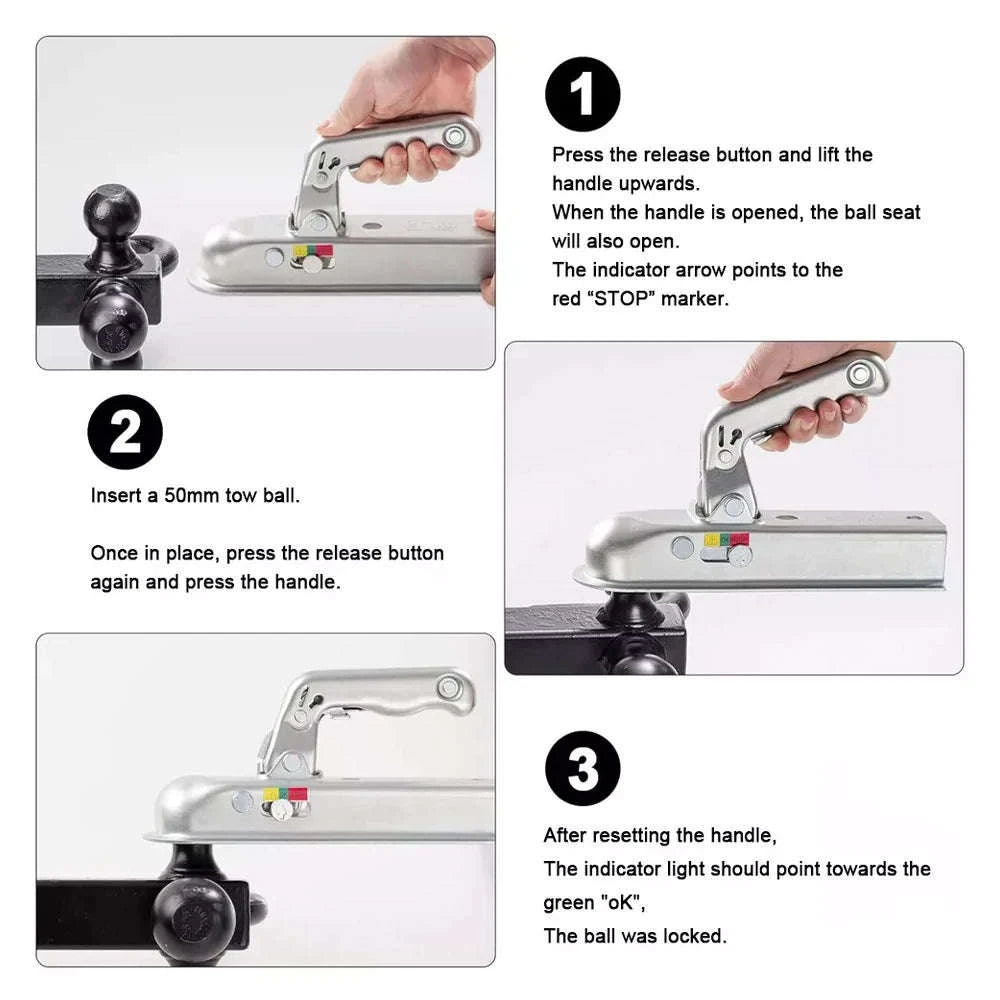 1

Press the release button and lift the handle upwards.
When the handle is opened, the ball seat will also open.
The indicator arrow points to the red “STOP” marker.

2

Insert a 50mm tow ball.

Once in place, press the release button again and press the handle.

3

After resetting the handle,
The indicator light should point towards the green "oK",
The ball was locked.