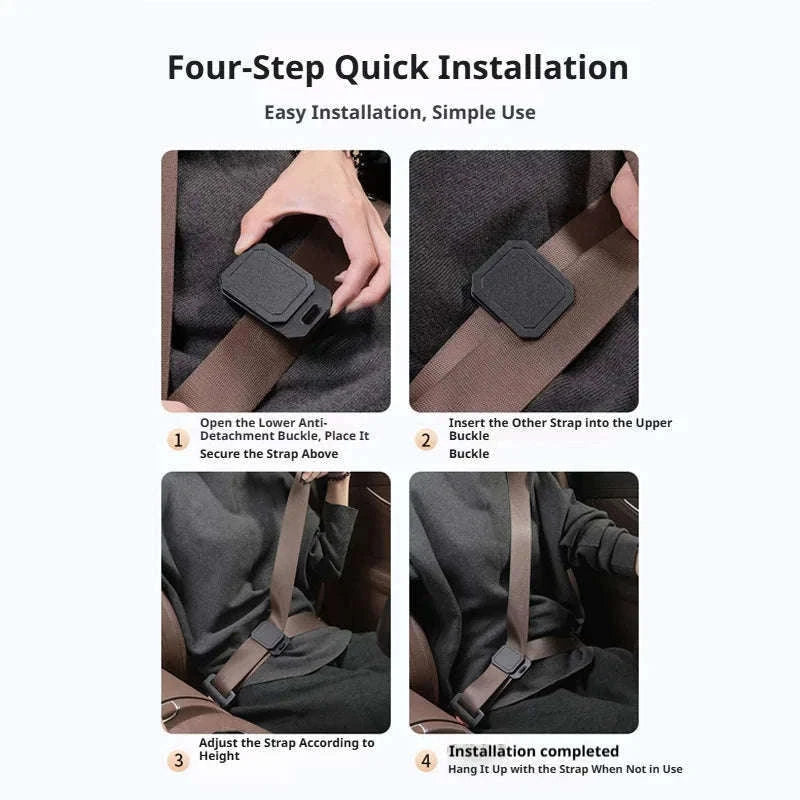 Four-Step Quick Installation

Easy Installation, Simple Use

1 Open the Lower Anti-Detachment Buckle, Place It
Secure the Strap Above

2 Insert the Other Strap into the Upper Buckle
Buckle

3 Adjust the Strap According to Height

4 Installation completed
Hang It Up with the Strap When Not in Use