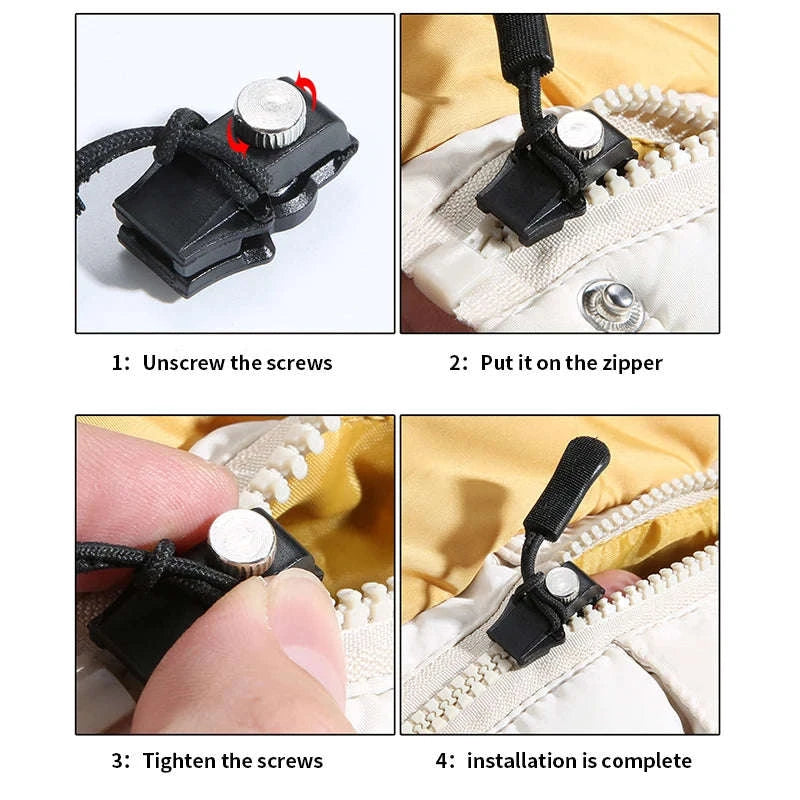 1: Unscrew the screws

2: Put it on the zipper

3: Tighten the screws

4: installation is complete