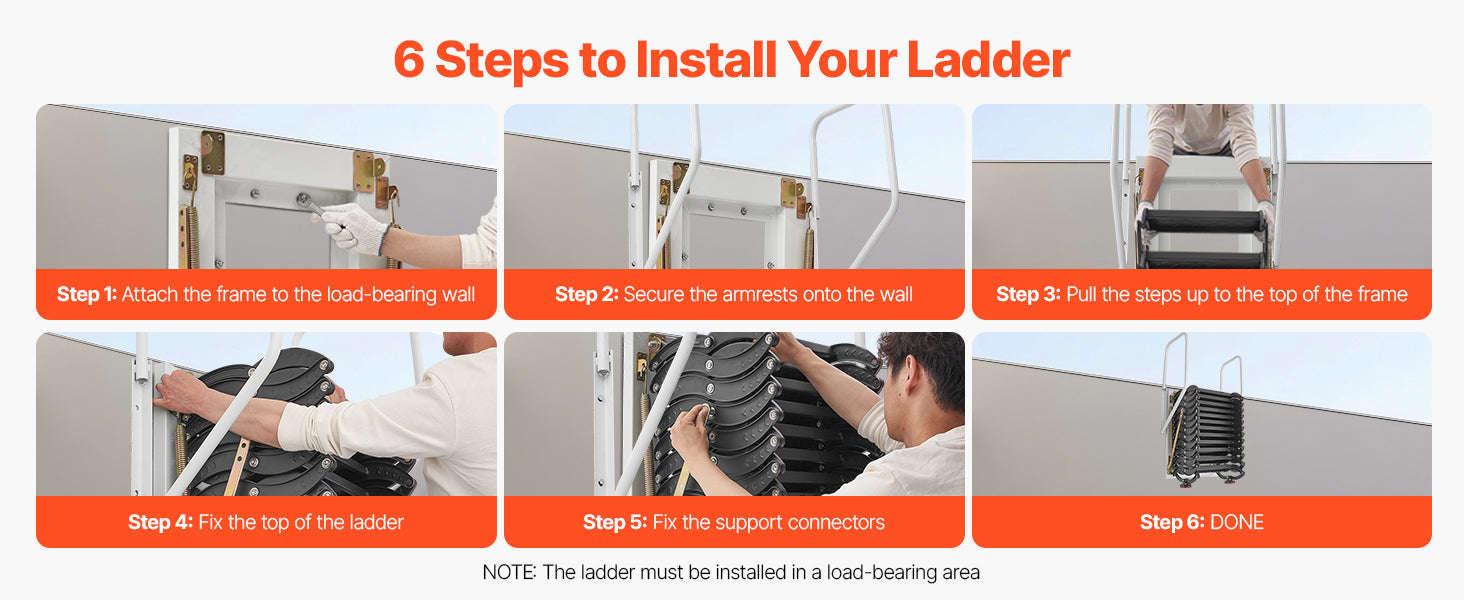 6 Steps to Install Your Ladder

Step 1: Attach the frame to the load-bearing wall

Step 2: Secure the armrests onto the wall

Step 3: Pull the steps up to the top of the frame

Step 4: Fix the top of the ladder

Step 5: Fix the support connectors

Step 6: DONE

NOTE: The ladder must be installed in a load-bearing area