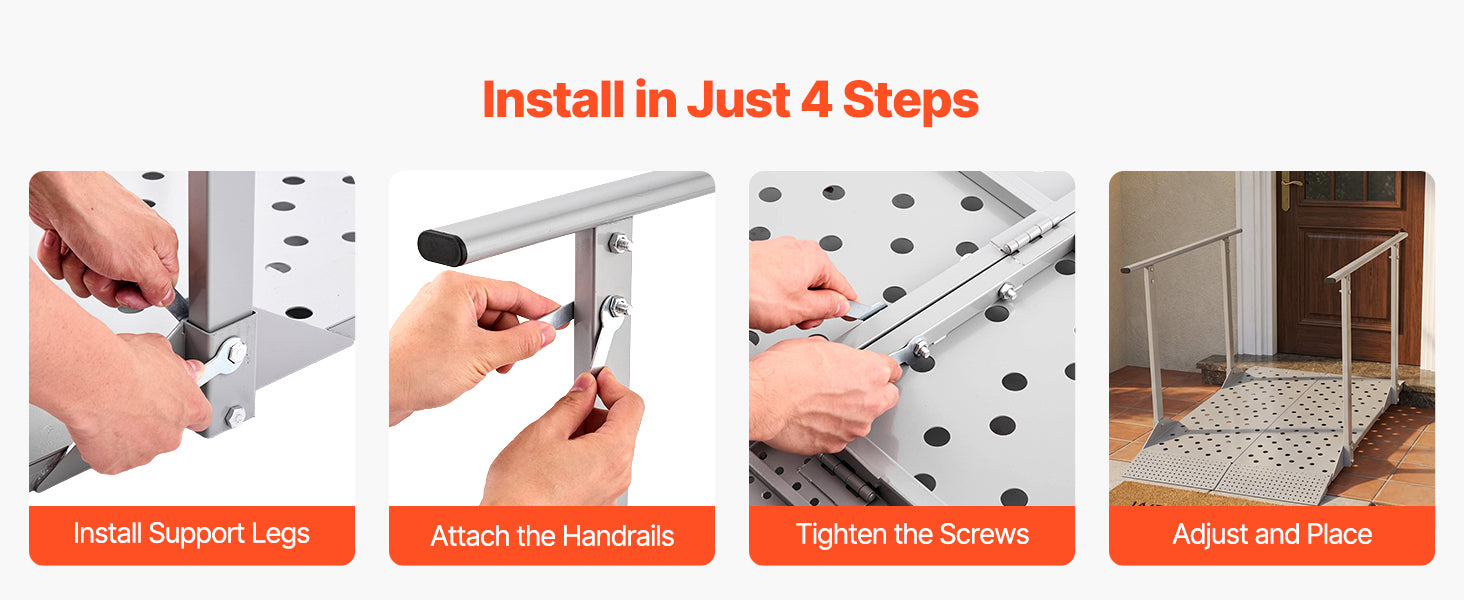 Install in Just 4 Steps

Install Support Legs

Attach the Handrails

Tighten the Screws

Adjust and Place