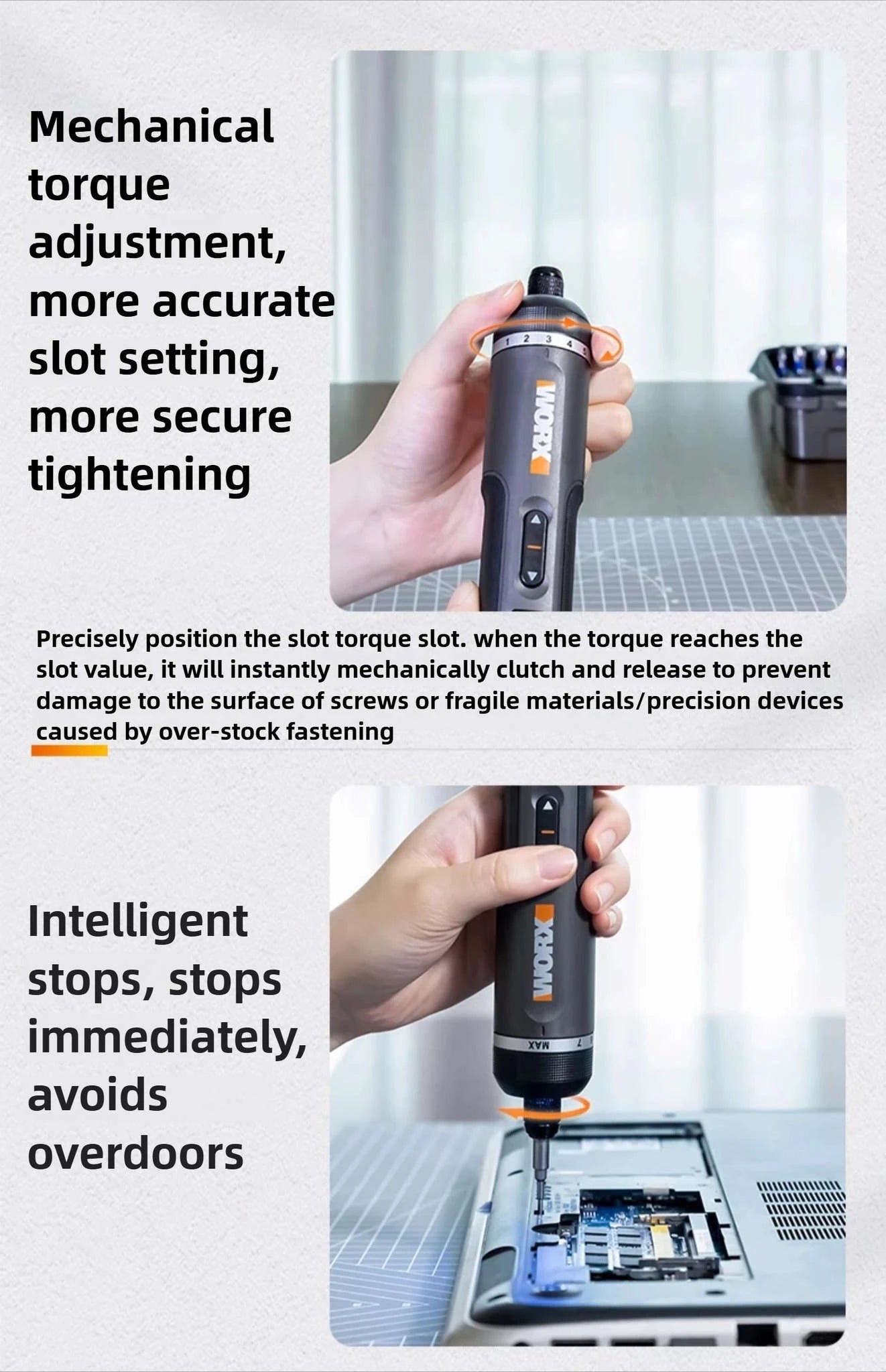 Mechanical torque adjustment, more accurate slot setting, more secure tightening

1 2 3 4

WORX

Precisely position the slot torque slot. when the torque reaches the slot value, it will instantly mechanically clutch and release to prevent damage to the surface of screws or fragile materials/precision devices caused by over-stock fastening

Intelligent stops, stops immediately, avoids overdoors

WORX

MAX 7