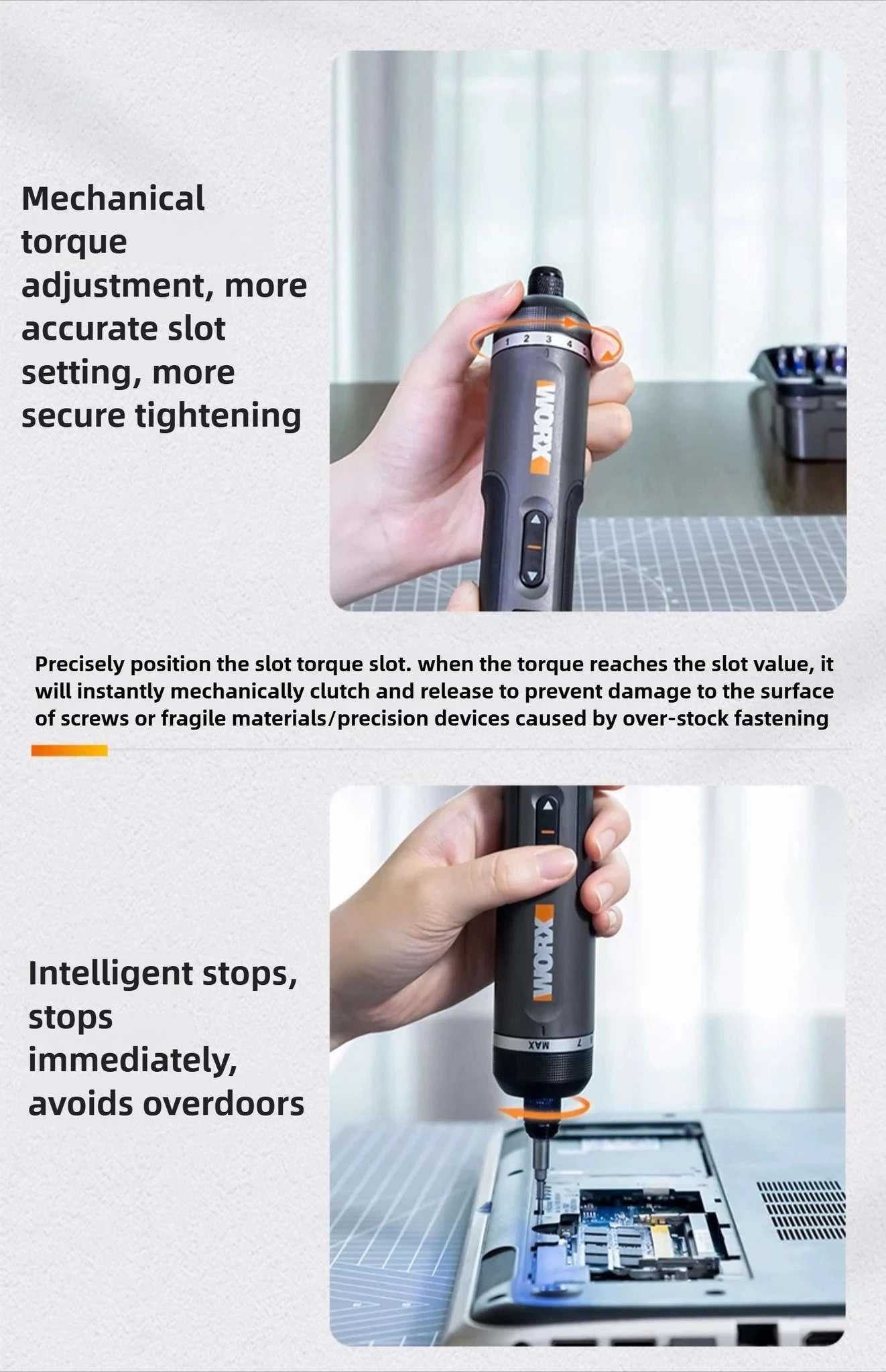 Mechanical torque adjustment, more accurate slot setting, more secure tightening

1 2 3 4

WORX

Precisely position the slot torque slot. when the torque reaches the slot value, it will instantly mechanically clutch and release to prevent damage to the surface of screws or fragile materials/precision devices caused by over-stock fastening

Intelligent stops, stops immediately, avoids overdoors

WORX

MAX 7